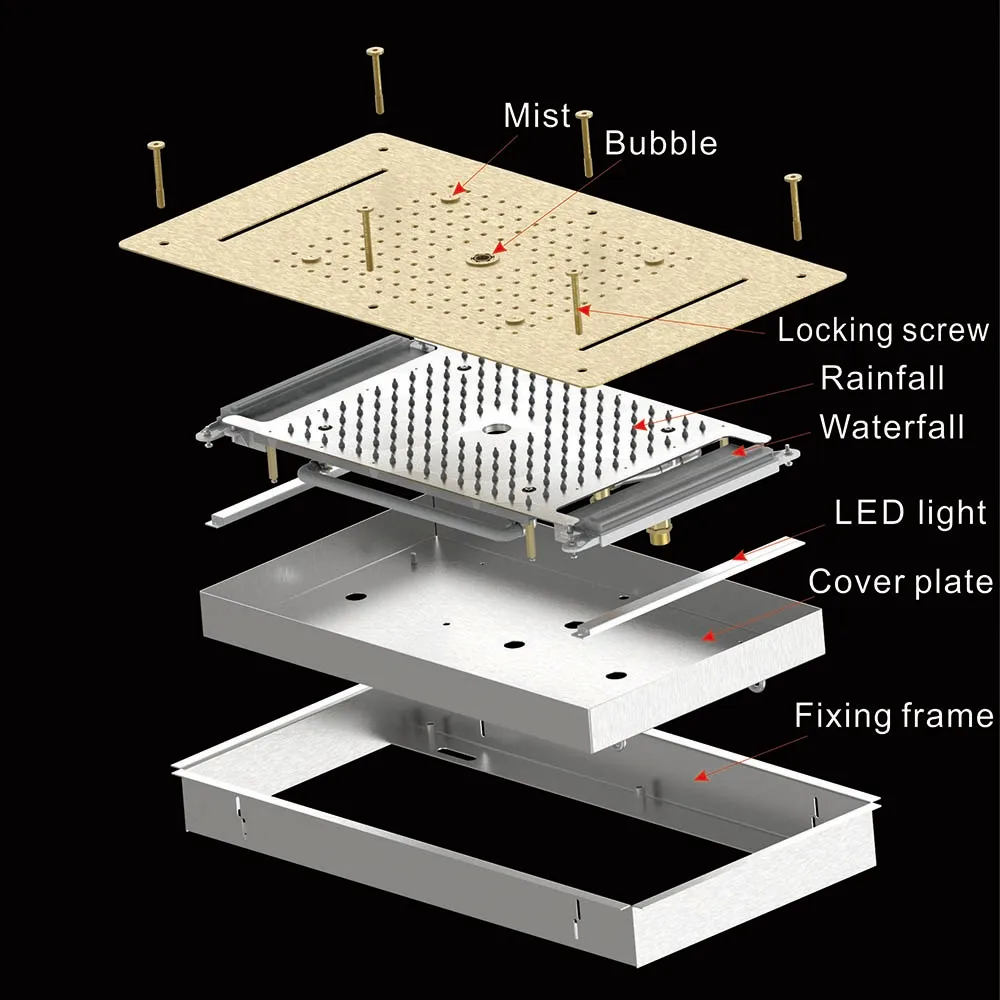 Mist
Bubble
Locking screw
Rainfall
Waterfall
LED light
Cover plate
Fixing frame