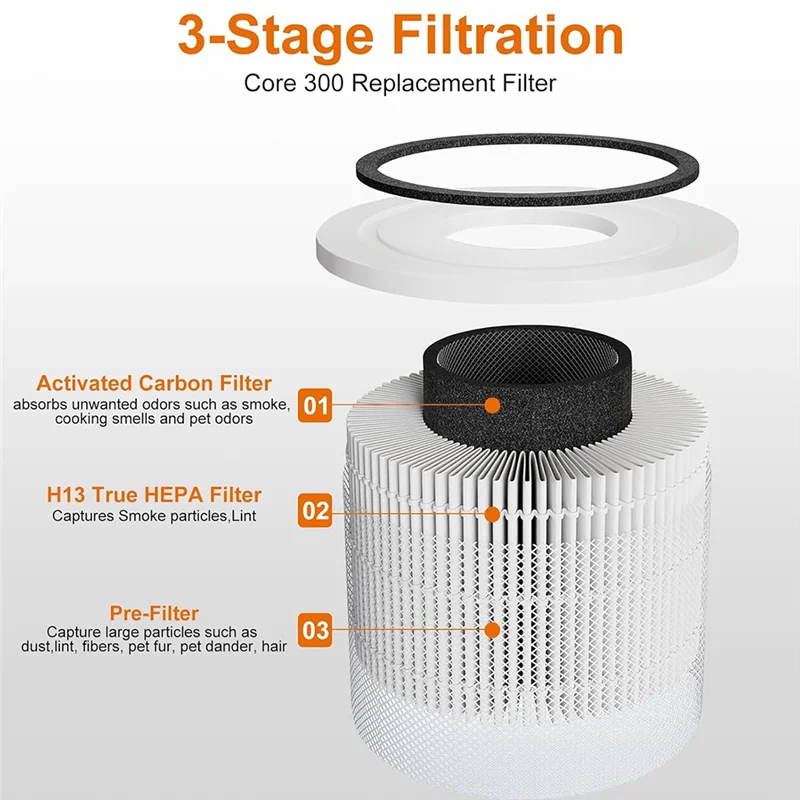 3-Stage Filtration

Core 300 Replacement Filter

Activated Carbon Filter
absorbs unwanted odors such as smoke, cooking smells and pet odors

01

H13 True HEPA Filter
Captures Smoke particles,Lint

02

Pre-Filter
Capture large particles such as dust,lint, fibers, pet fur, pet dander, hair

03