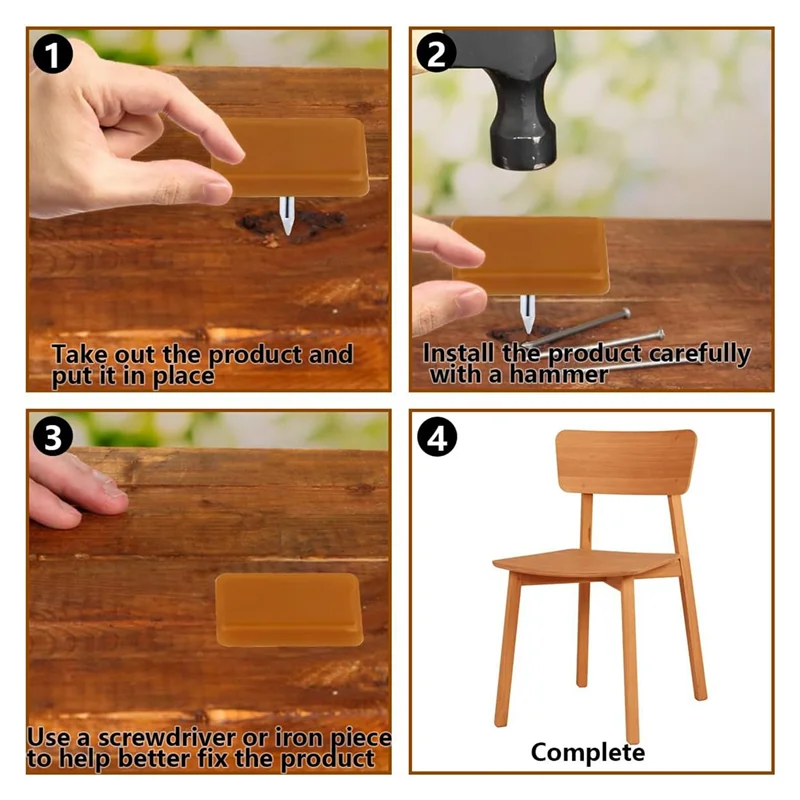 1
Take out the product and put it in place

2
Install the product carefully with a hammer

3
Use a screwdriver or iron piece to help better fix the product

4
Complete