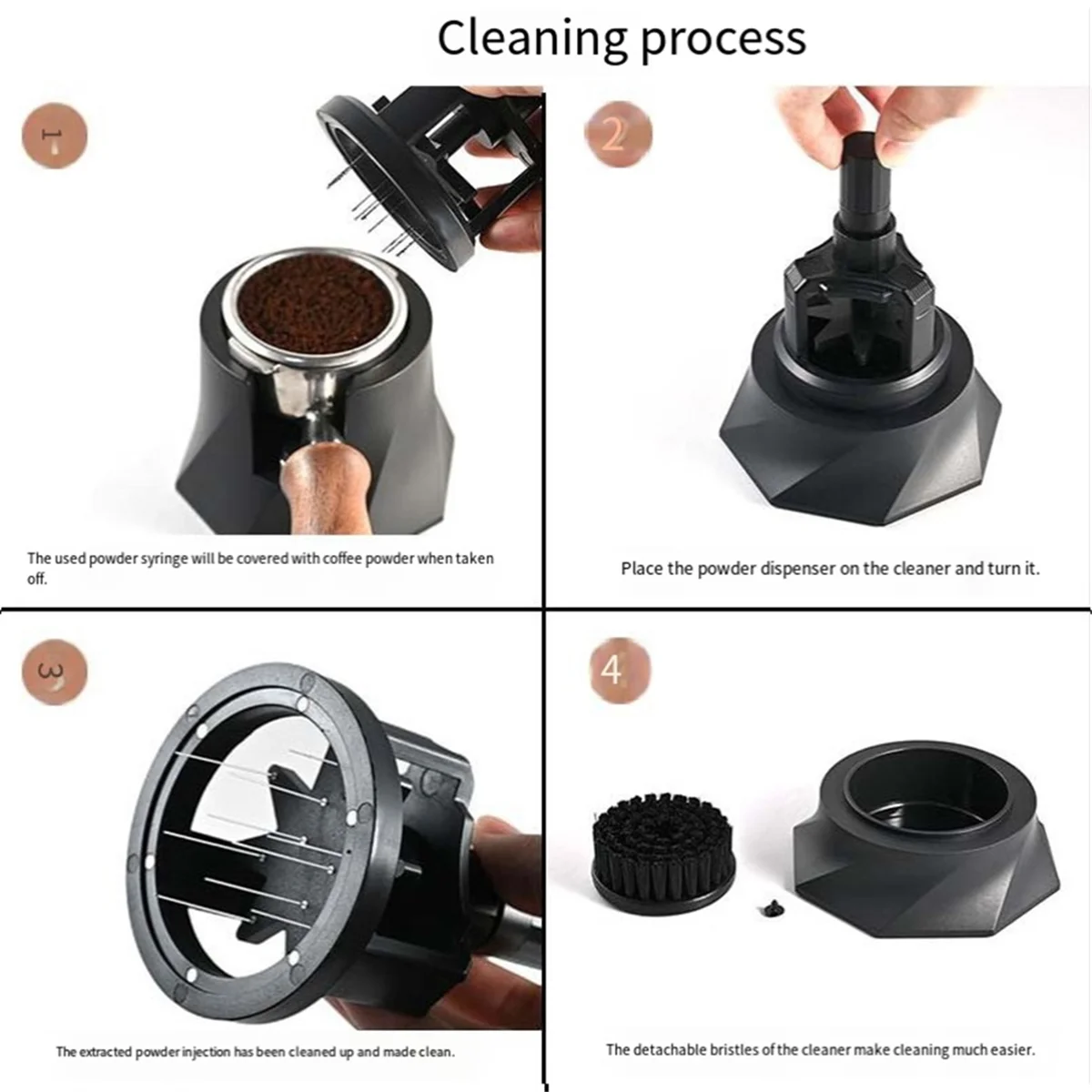 Cleaning process

1

The used powder syringe will be covered with coffee powder when taken off.

2

Place the powder dispenser on the cleaner and turn it.

3

The extracted powder injection has been cleaned up and made clean.

4

The detachable bristles of the cleaner make cleaning much easier.