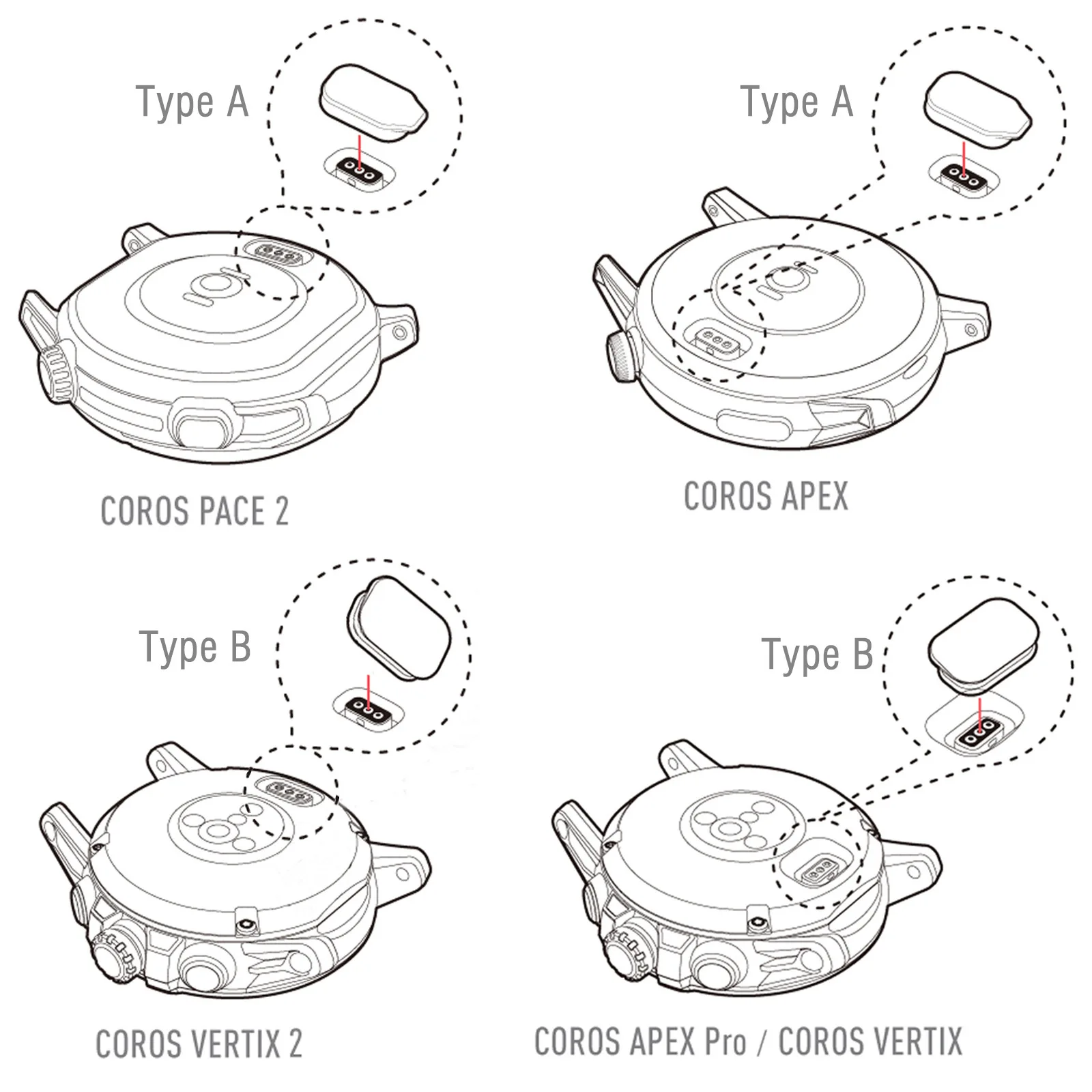 Type A

COROS PACE 2

Type A

COROS APEX

Type B

COROS VERTIX 2

Type B

COROS APEX Pro / COROS VERTIX