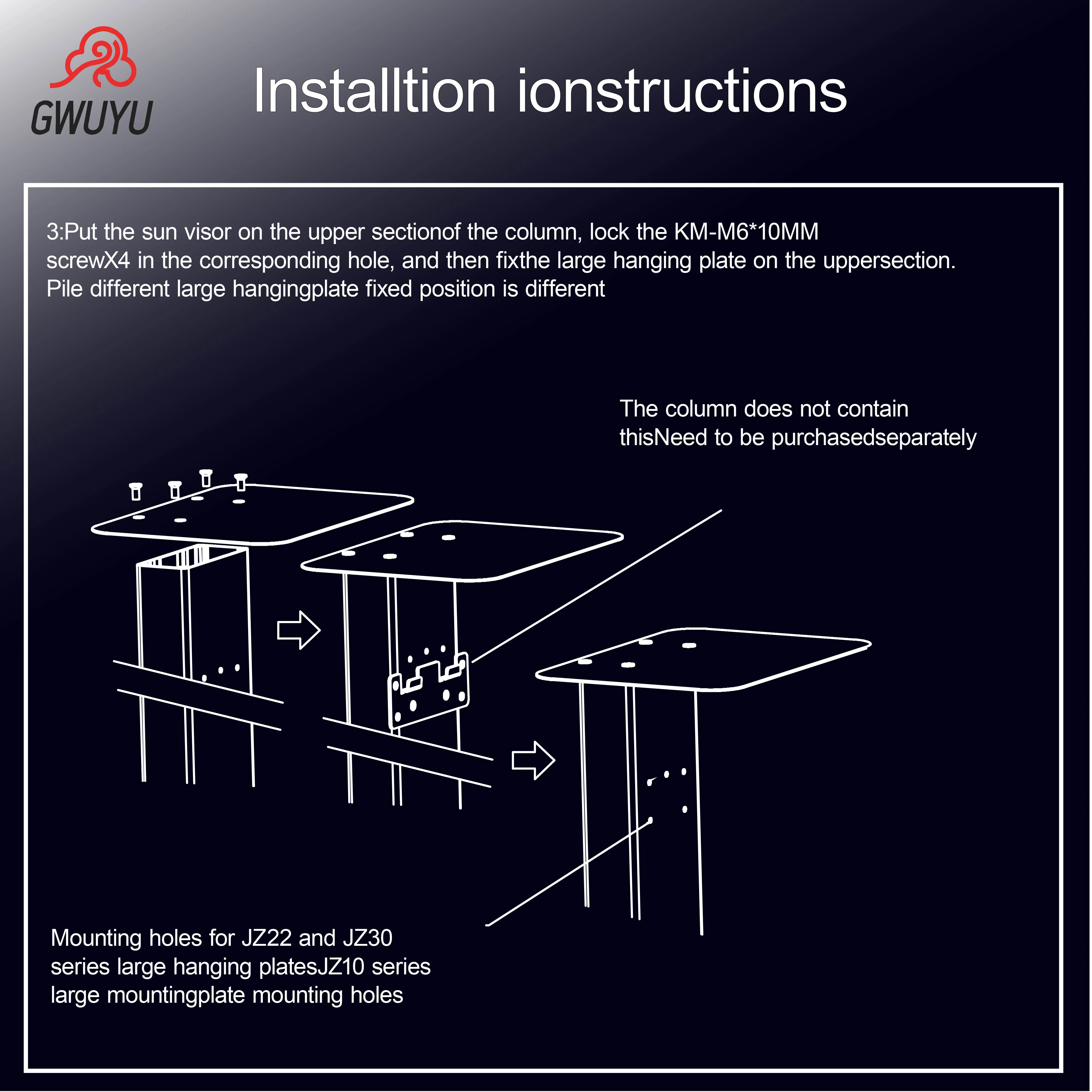 GWUYU

Installtion ionstructions

3:Put the sun visor on the upper sectionof the column, lock the KM-M6*10MM screwX4 in the corresponding hole, and then fixthe large hanging plate on the uppersection. Pile different large hangingplate fixed position is different

The column does not contain thisNeed to be purchasedseparately

Mounting holes for JZ22 and JZ30 series large hanging platesJZ10 series large mountingplate mounting holes