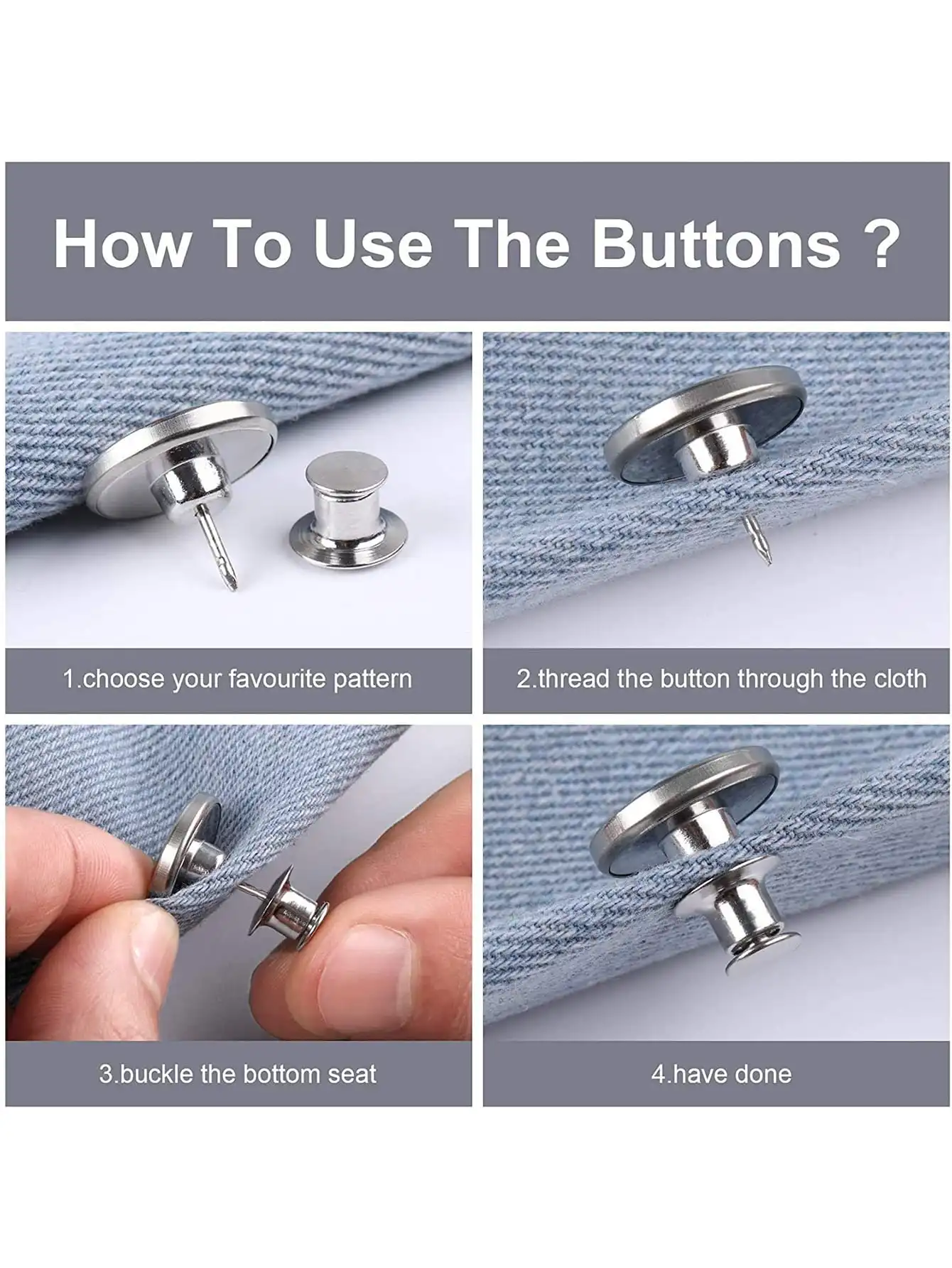 How To Use The Buttons ?

1.choose your favourite pattern

2.thread the button through the cloth

3.buckle the bottom seat

4.have done