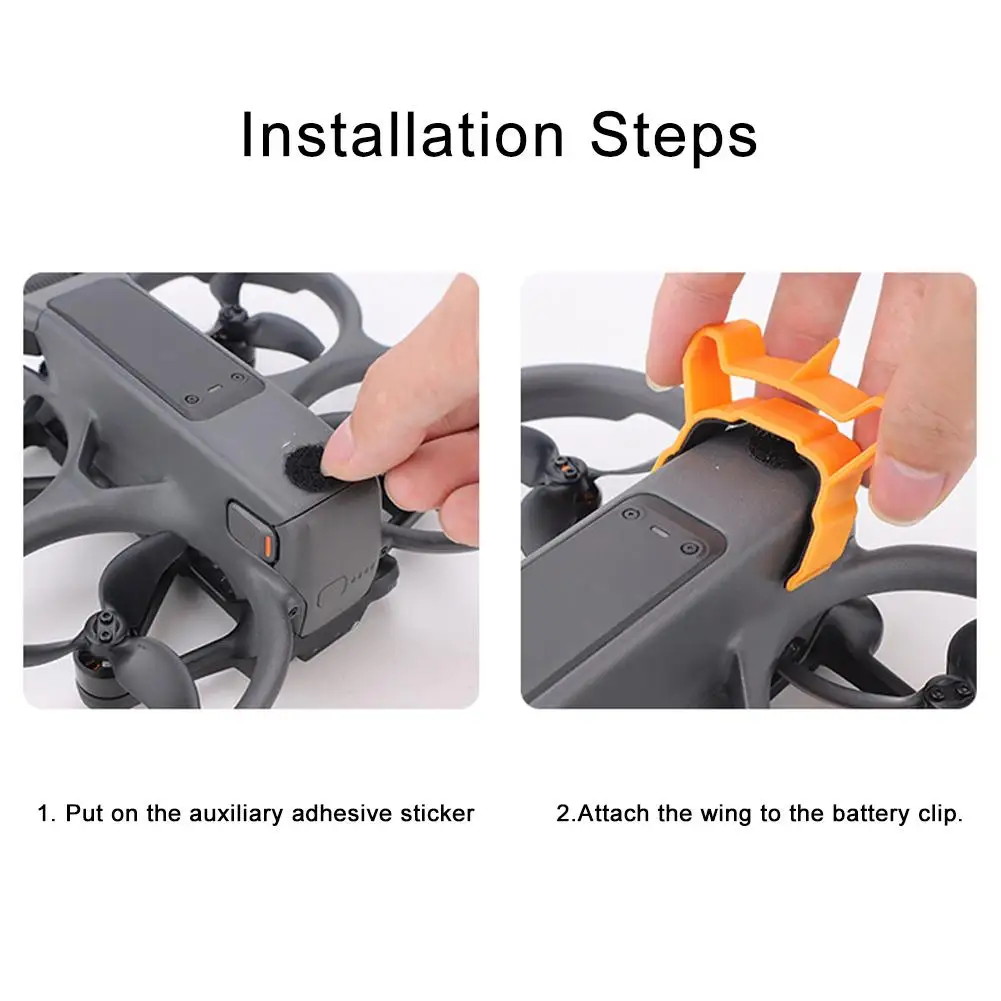 Installation Steps

1. Put on the auxiliary adhesive sticker

2.Attach the wing to the battery clip.