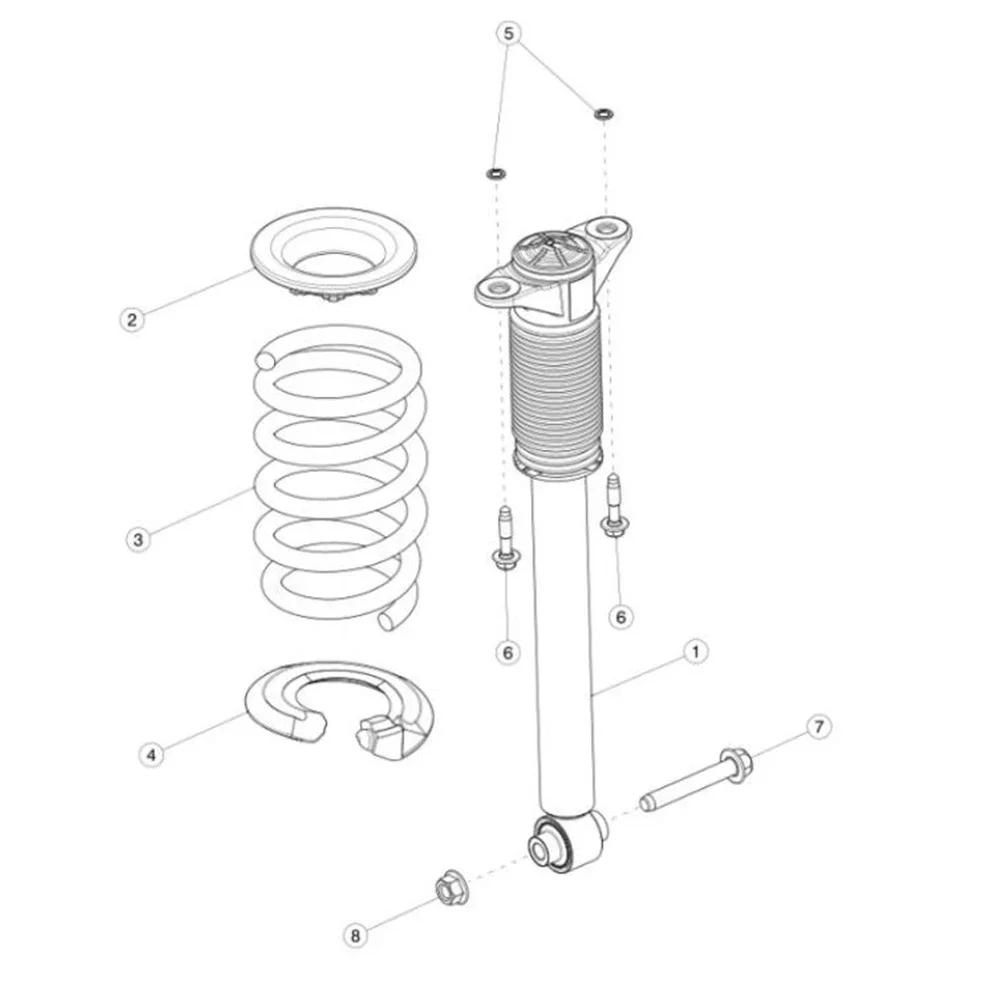 5
2
3
6
6
1
4
7
8