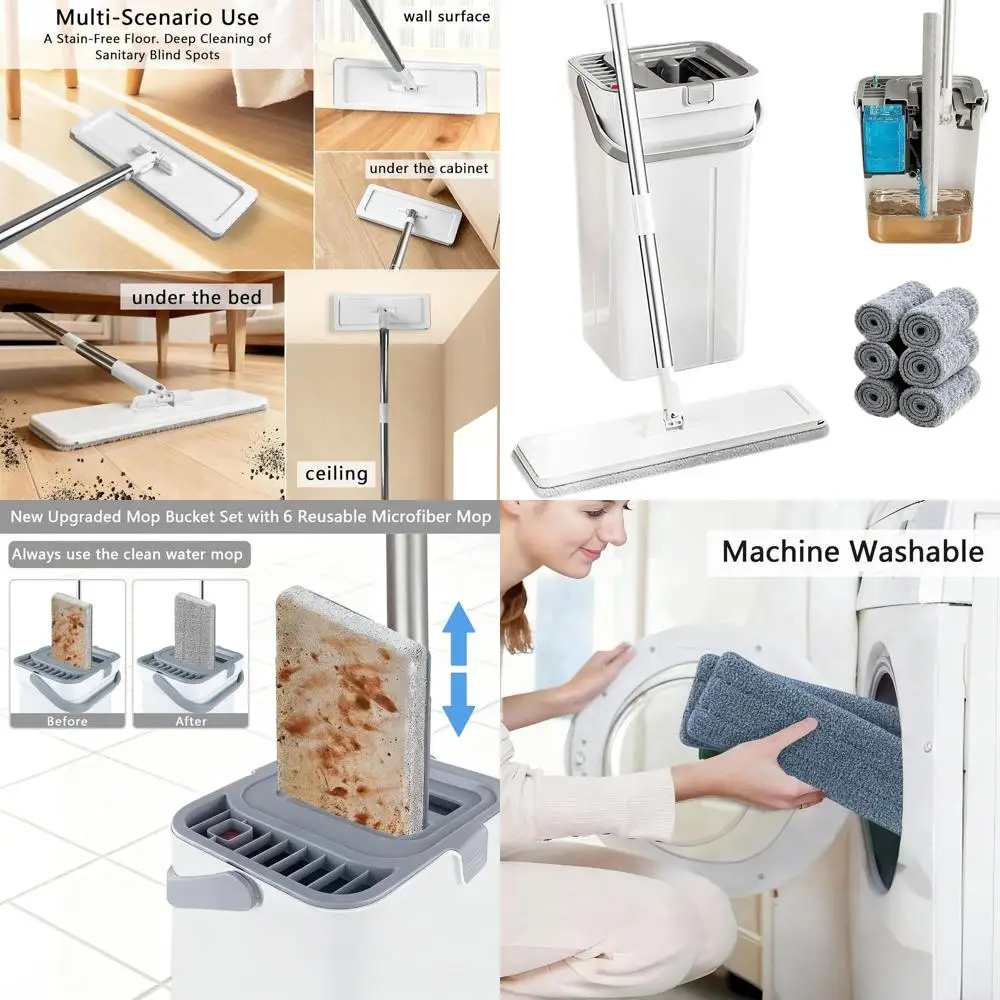 Multi-Scenario Use
A Stain-Free Floor. Deep Cleaning of Sanitary Blind Spots

wall surface

under the cabinet

under the bed

ceiling

New Upgraded Mop Bucket Set with 6 Reusable Microfiber Mop

Always use the clean water mop

Before

After

Machine Washable