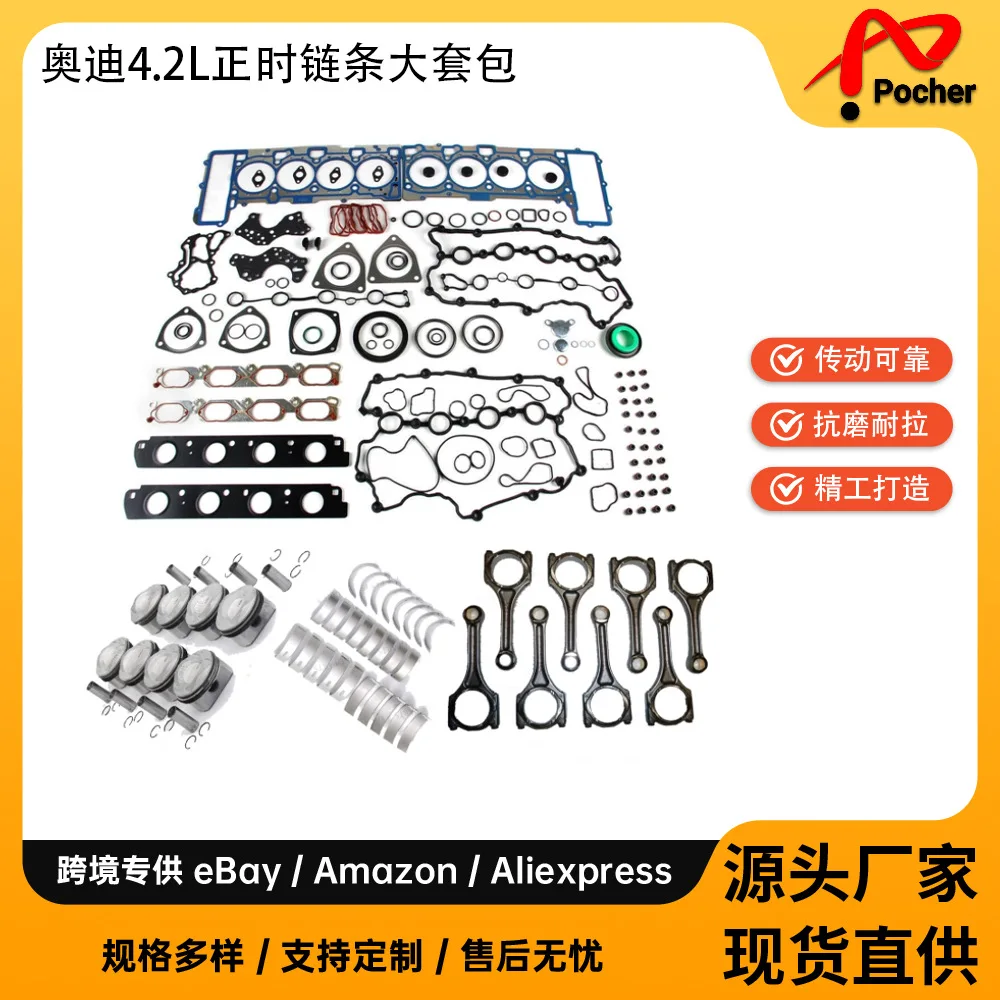 奥迪4.2L正时链条大套包

Pocher

传动可靠

抗磨耐拉

精工打造

跨境专供 eBay / Amazon / Aliexpress

规格多样 / 支持定制 / 售后无忧

源头厂家

现货直供