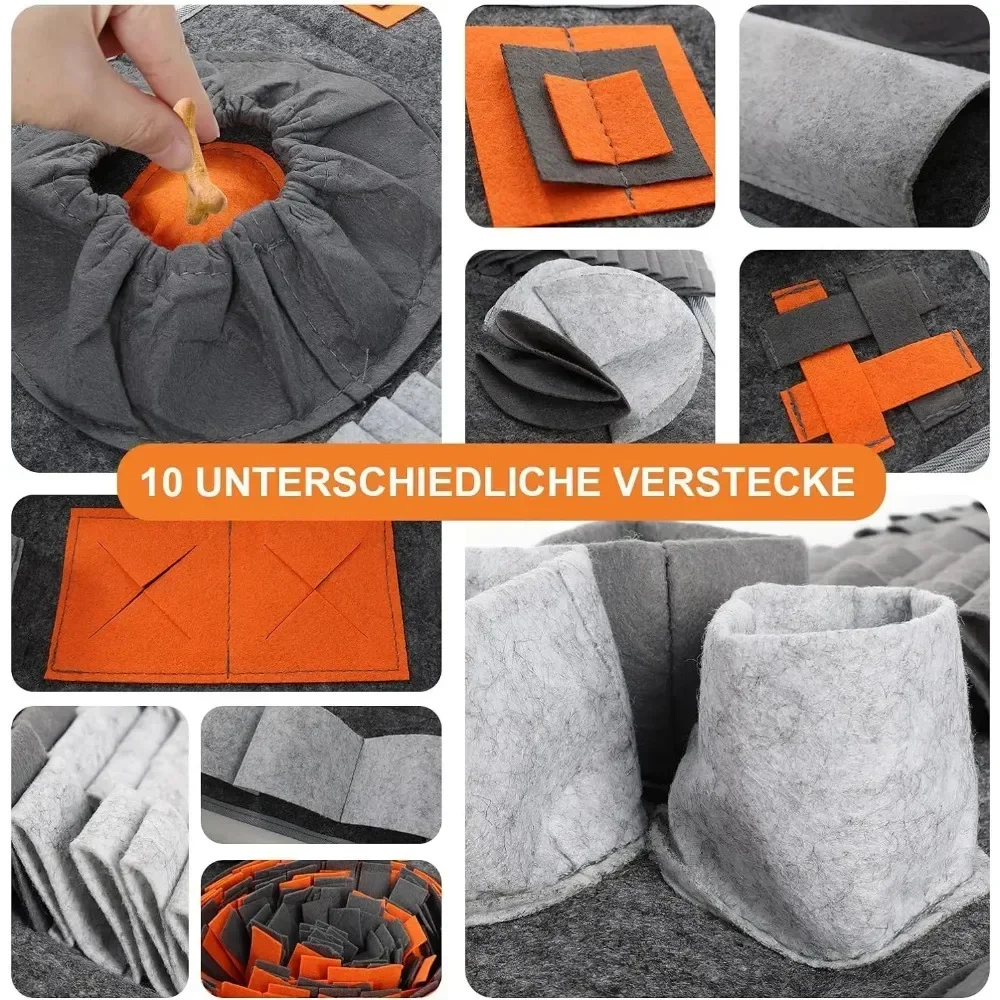 10 UNTERSCHIEDLICHE VERSTECKE