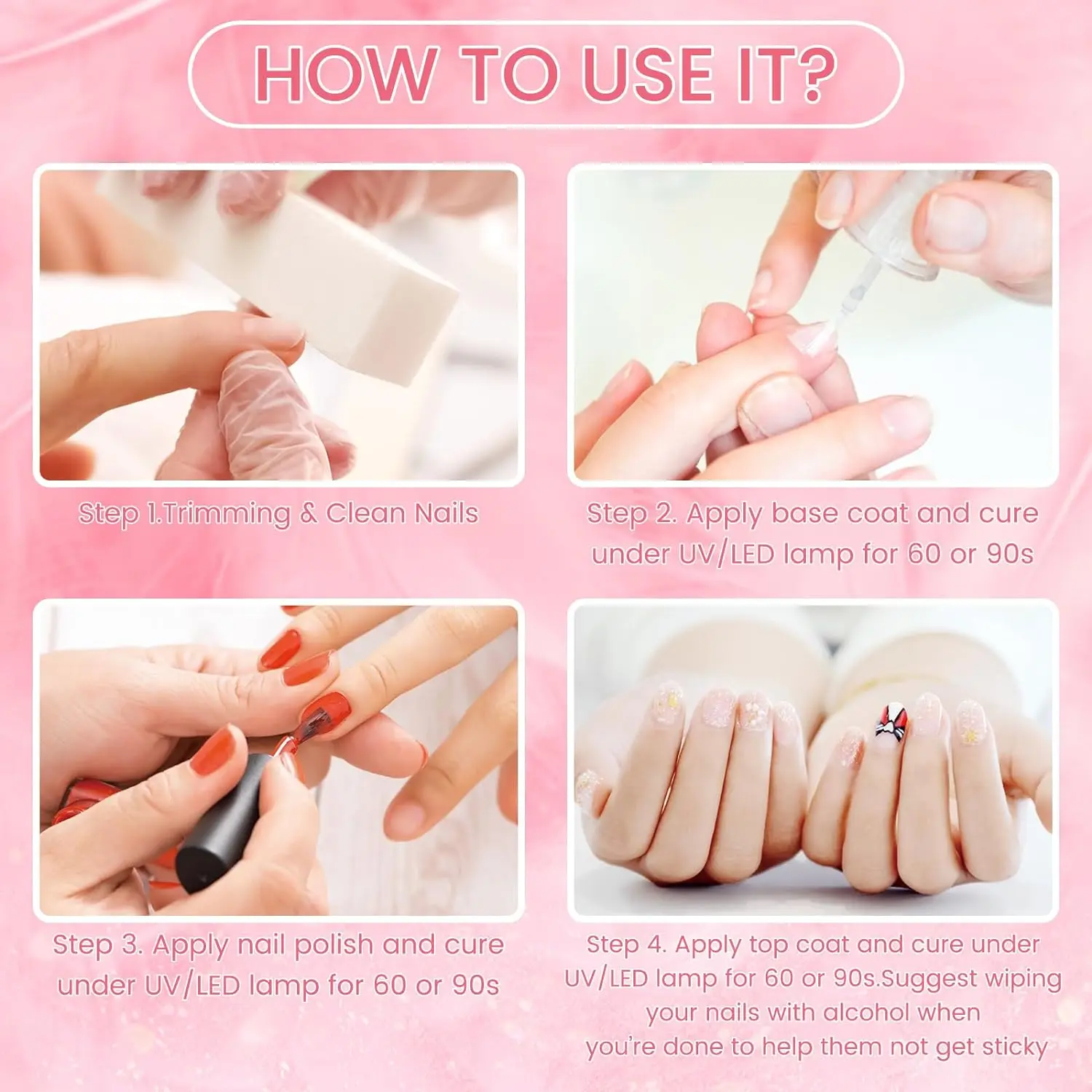 HOW TO USE IT?

Step 1.Trimming & Clean Nails

Step 2. Apply base coat and cure under UV/LED lamp for 60 or 90s

Step 3. Apply nail polish and cure under UV/LED lamp for 60 or 90s

Step 4. Apply top coat and cure under UV/LED lamp for 60 or 90s.Suggest wiping your nails with alcohol when you're done to help them not get sticky