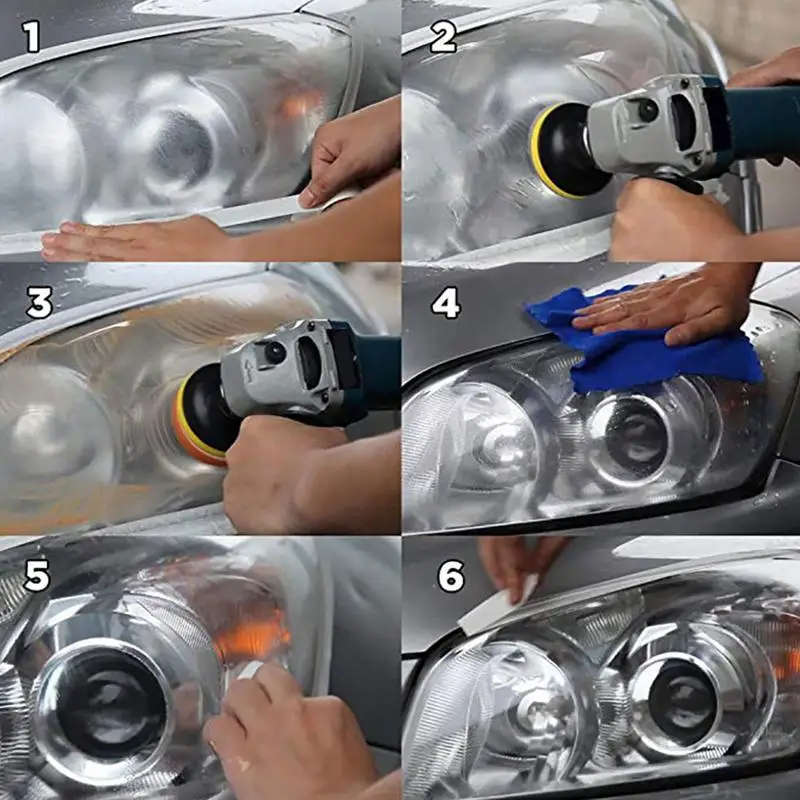 1

2

3

4

5

6