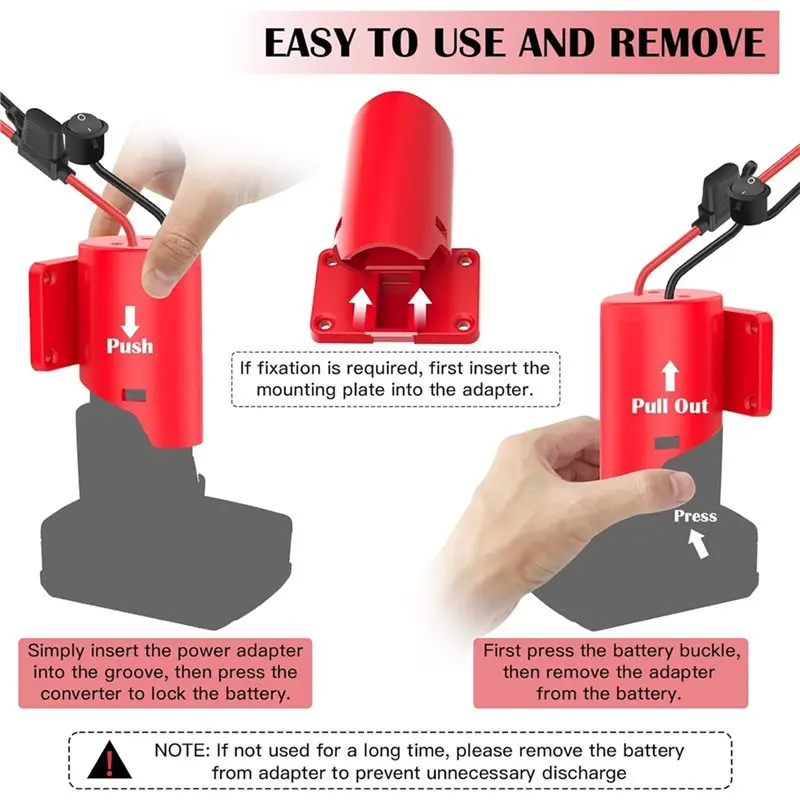 EASY TO USE AND REMOVE

Push

If fixation is required, first insert the mounting plate into the adapter.

Pull Out

Press

Simply insert the power adapter into the groove, then press the converter to lock the battery.

First press the battery buckle, then remove the adapter from the battery.

NOTE: If not used for a long time, please remove the battery from adapter to prevent unnecessary discharge