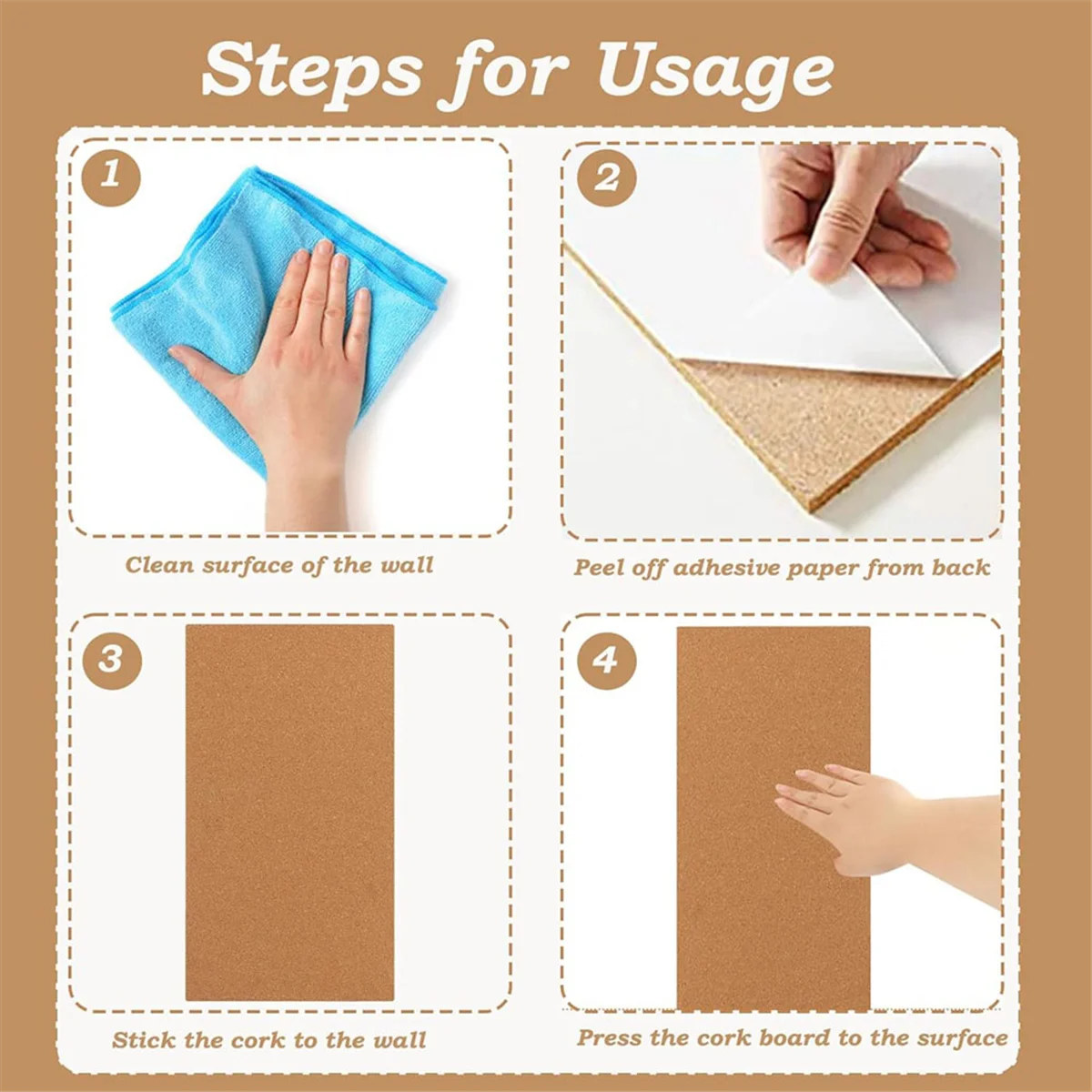 Steps for Usage

1

Clean surface of the wall

2

Peel off adhesive paper from back

3

Stick the cork to the wall

4

Press the cork board to the surface