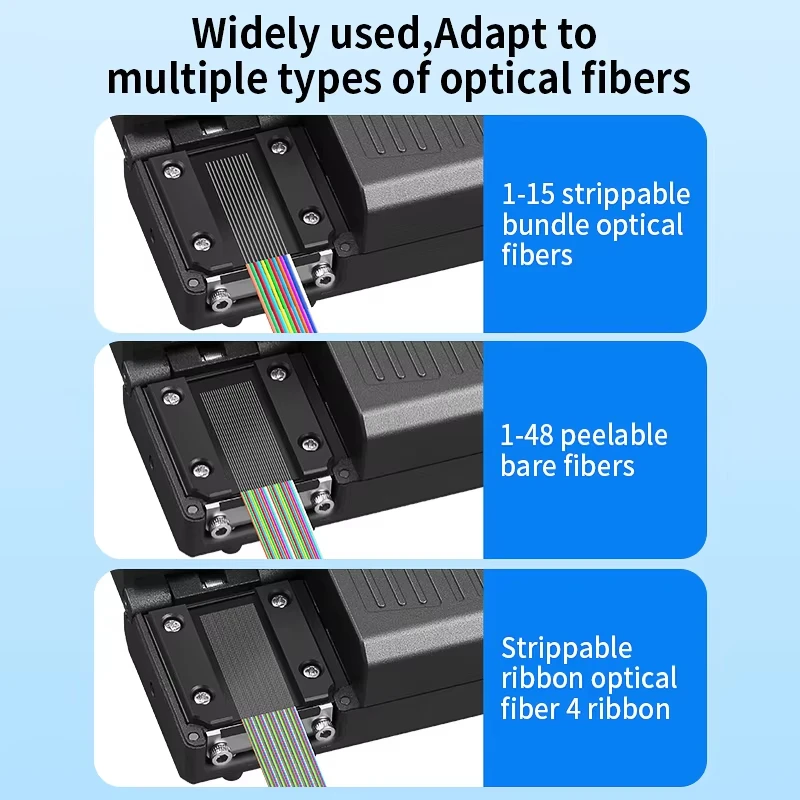 Widely used,Adapt to multiple types of optical fibers

1-15 strippable bundle optical fibers

1-48 peelable bare fibers

Strippable ribbon optical fiber 4 ribbon