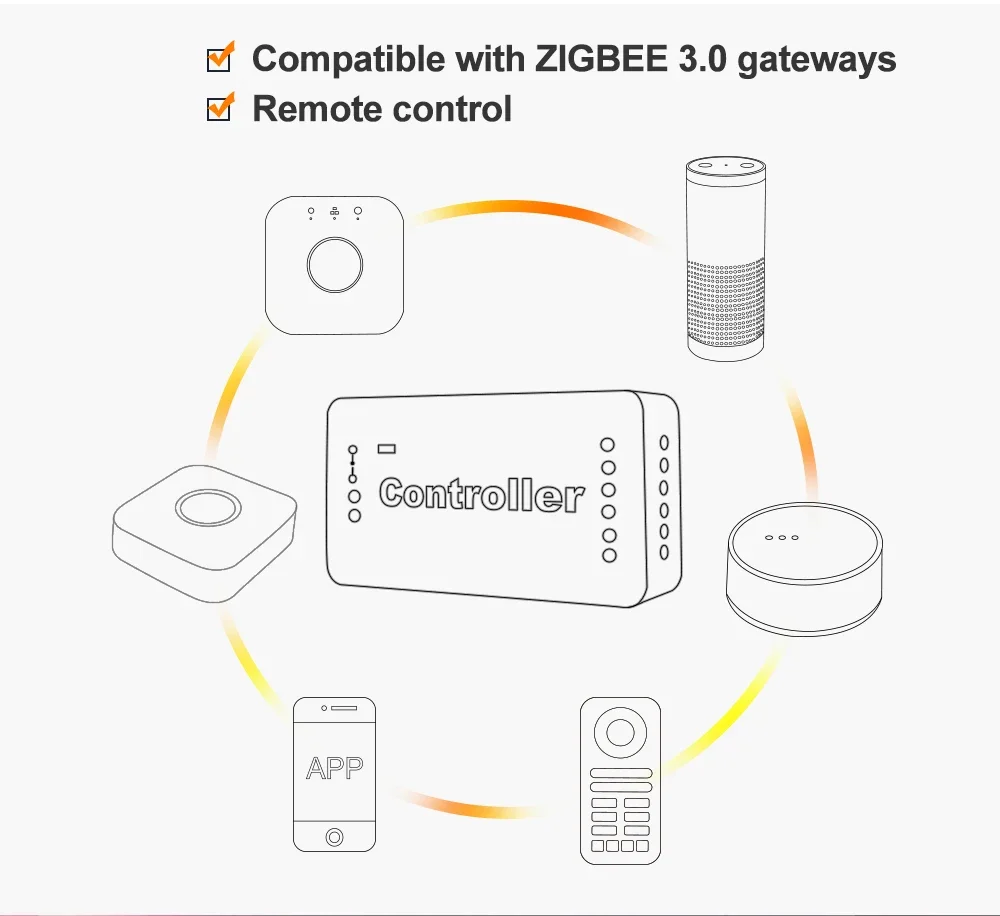 Compatible with ZIGBEE 3.0 gateways
Remote control

Controller

APP