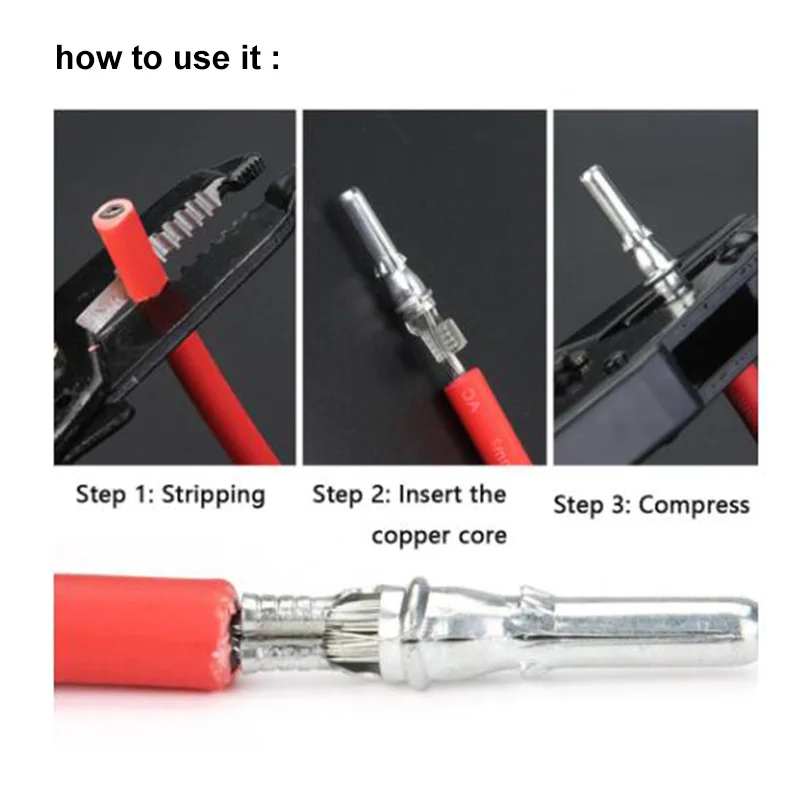 how to use it :

Step 1: Stripping

Step 2: Insert the copper core

Step 3: Compress