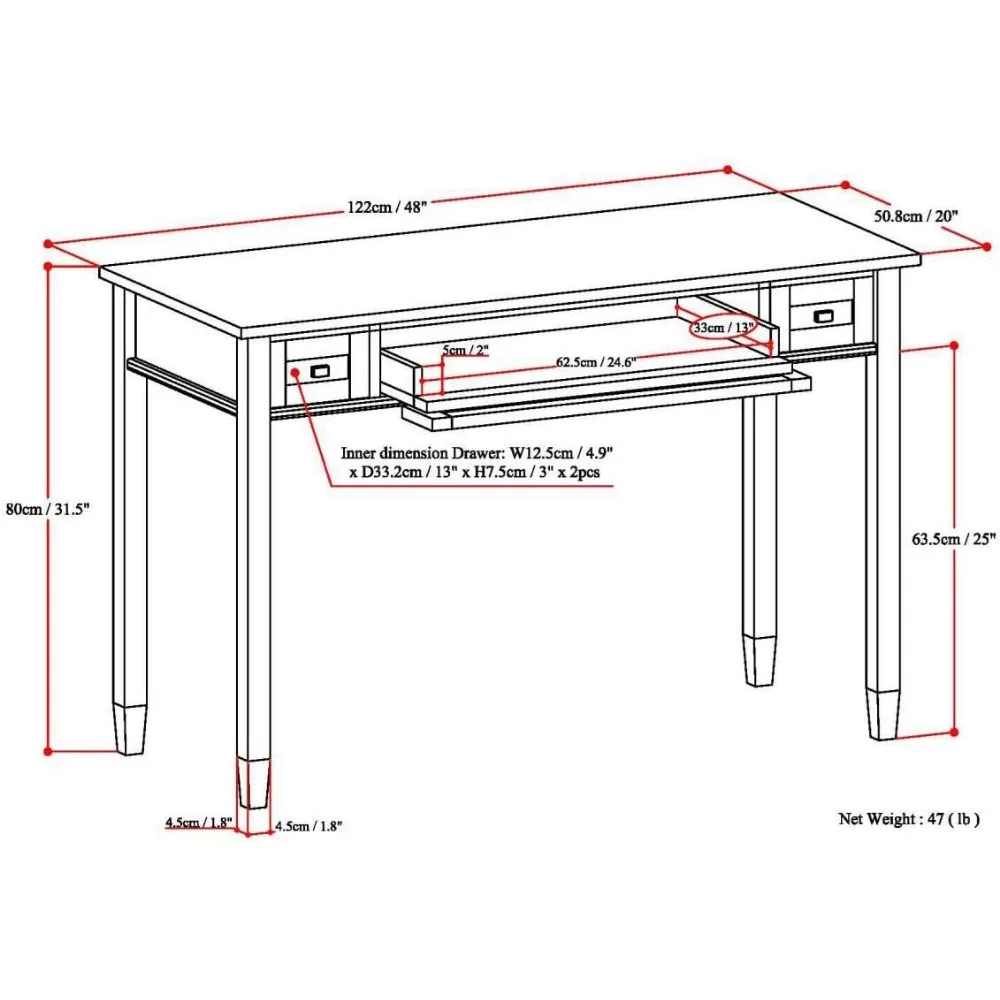 122cm / 48"

50.8cm / 20"

33cm / 13"

5cm / 2"

62.5cm / 24.6"

Inner dimension Drawer: W12.5cm / 4.9" x D33.2cm / 13" x H7.5cm / 3" x 2pcs

80cm / 31.5"

63.5cm / 25"

4.5cm / 1.8"

4.5cm / 1.8"

Net Weight : 47 ( lb )