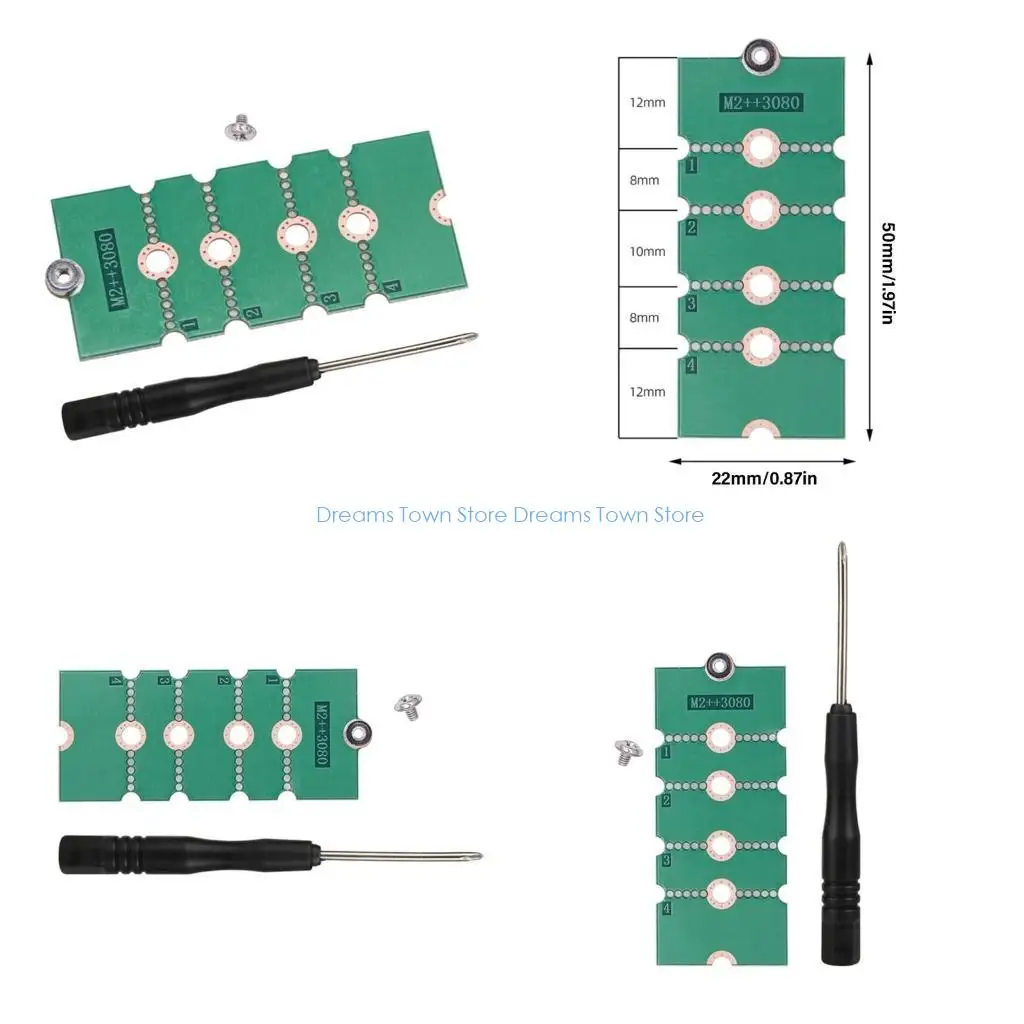 M2++3080
1
2
3
4

12mm
8mm
10mm
8mm
12mm
M2++3080
1
2
3
4
50mm/1.97in
22mm/0.87in

Dreams Town Store Dreams Town Store

4
3
2
1
M2++3080

M2++3080
1
2
3
4