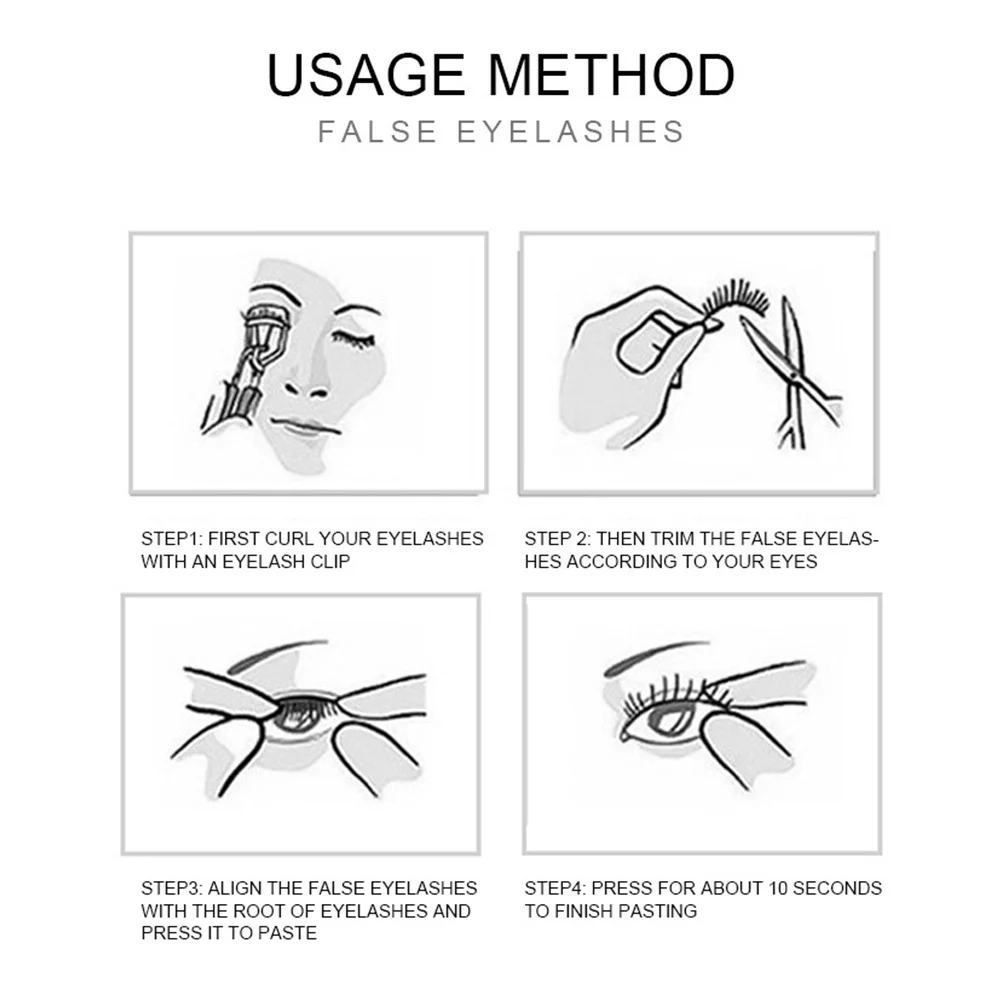 USAGE METHOD
FALSE EYELASHES

STEP1: FIRST CURL YOUR EYELASHES WITH AN EYELASH CLIP

STEP 2: THEN TRIM THE FALSE EYELASHES ACCORDING TO YOUR EYES

STEP3: ALIGN THE FALSE EYELASHES WITH THE ROOT OF EYELASHES AND PRESS IT TO PASTE

STEP4: PRESS FOR ABOUT 10 SECONDS TO FINISH PASTING