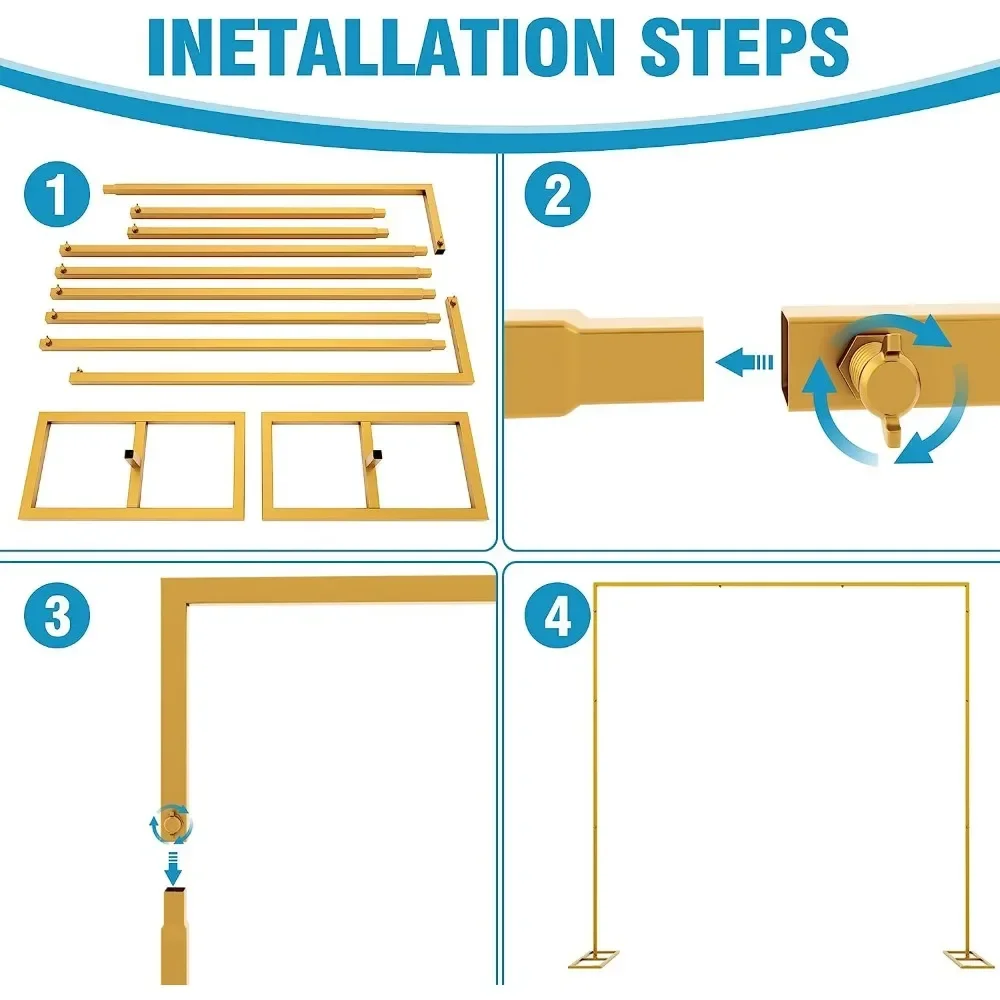 INETALLATION STEPS

1

2

3

4