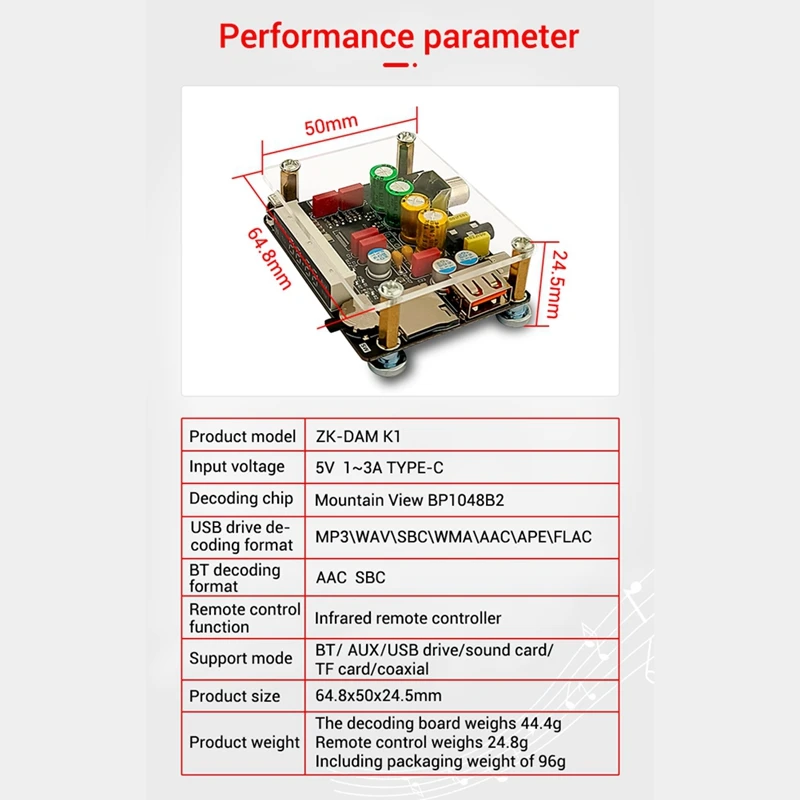 Performance parameter

50mm

64.8mm

24.5mm

| Product model | ZK-DAM K1 |
|---|---|
| Input voltage | 5V 1~3A TYPE-C |
| Decoding chip | Mountain View BP1048B2 |
| USB drive decoding format | MP3\WAV\SBC\WMA\AAC\APE\FLAC |
| BT decoding format | AAC SBC |
| Remote control function | Infrared remote controller |
| Support mode | BT/ AUX/USB drive/sound card/ TF card/coaxial |
| Product size | 64.8x50x24.5mm |
| Product weight | The decoding board weighs 44.4g Remote control weighs 24.8g Including packaging weight of 96g |