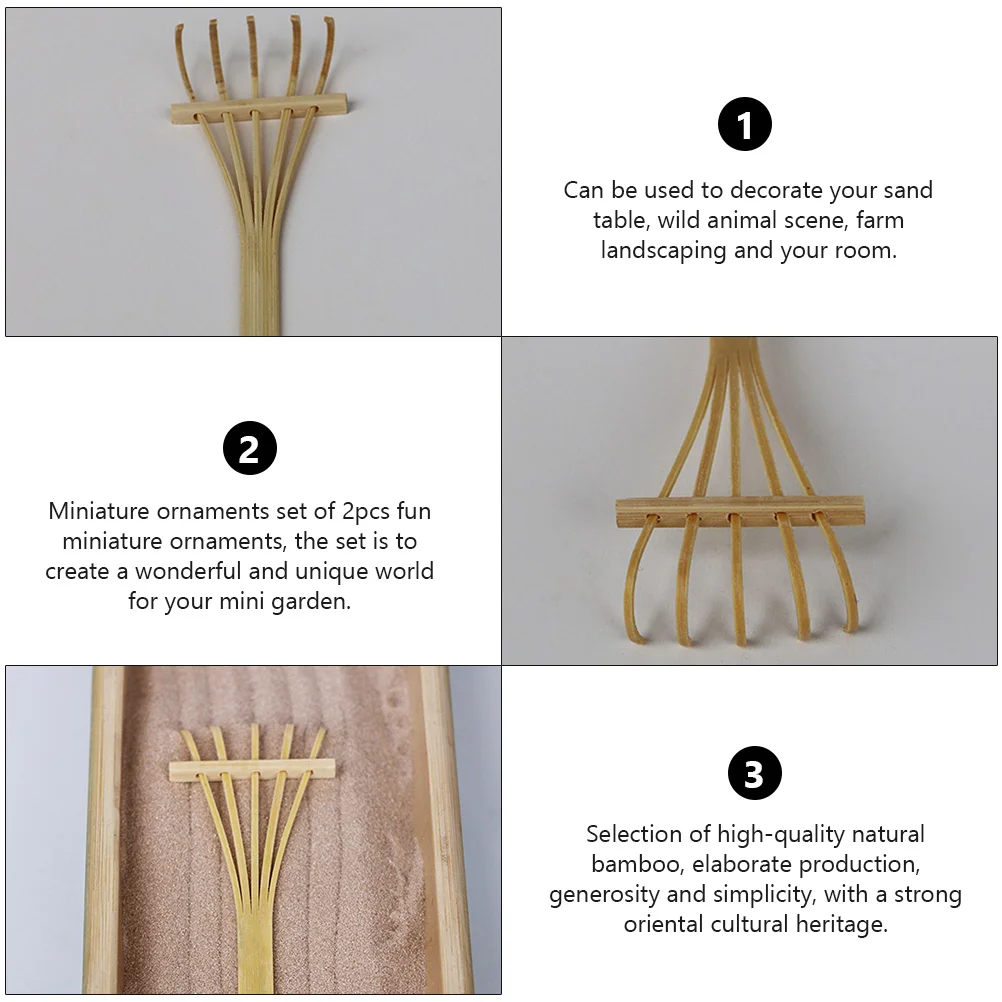 1

Can be used to decorate your sand table, wild animal scene, farm landscaping and your room.

2

Miniature ornaments set of 2pcs fun miniature ornaments, the set is to create a wonderful and unique world for your mini garden.

3

Selection of high-quality natural bamboo, elaborate production, generosity and simplicity, with a strong oriental cultural heritage.