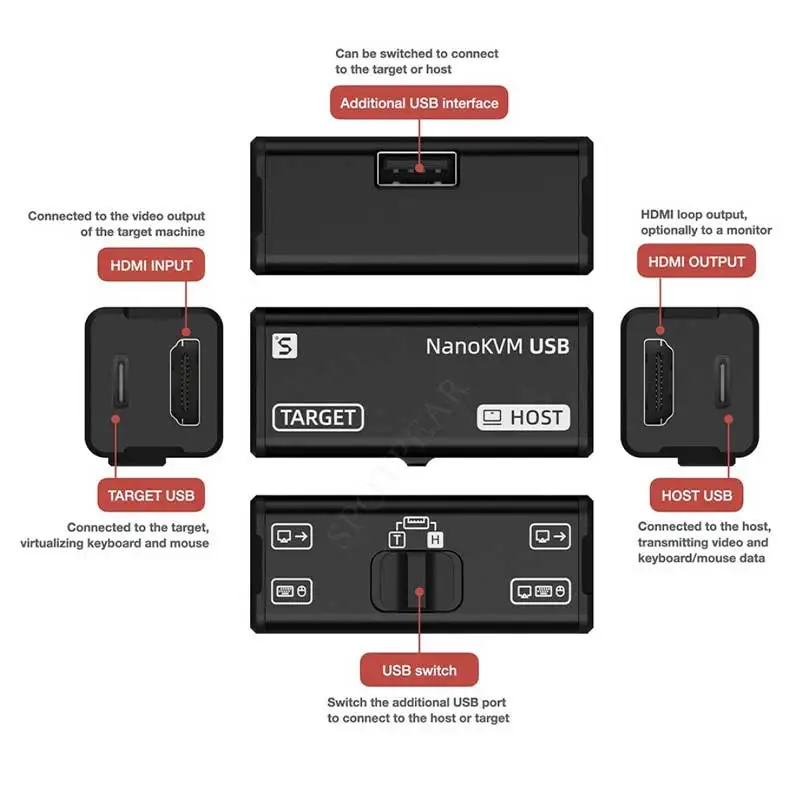 Can be switched to connect to the target or host

Additional USB interface

Connected to the video output of the target machine

HDMI INPUT

HDMI loop output, optionally to a monitor

HDMI OUTPUT

S

NanoKVM USB

TARGET

HOST

SPOTPEAR

TARGET USB

Connected to the target, virtualizing keyboard and mouse

HOST USB

Connected to the host, transmitting video and keyboard/mouse data

T

H

USB switch

Switch the additional USB port to connect to the host or target