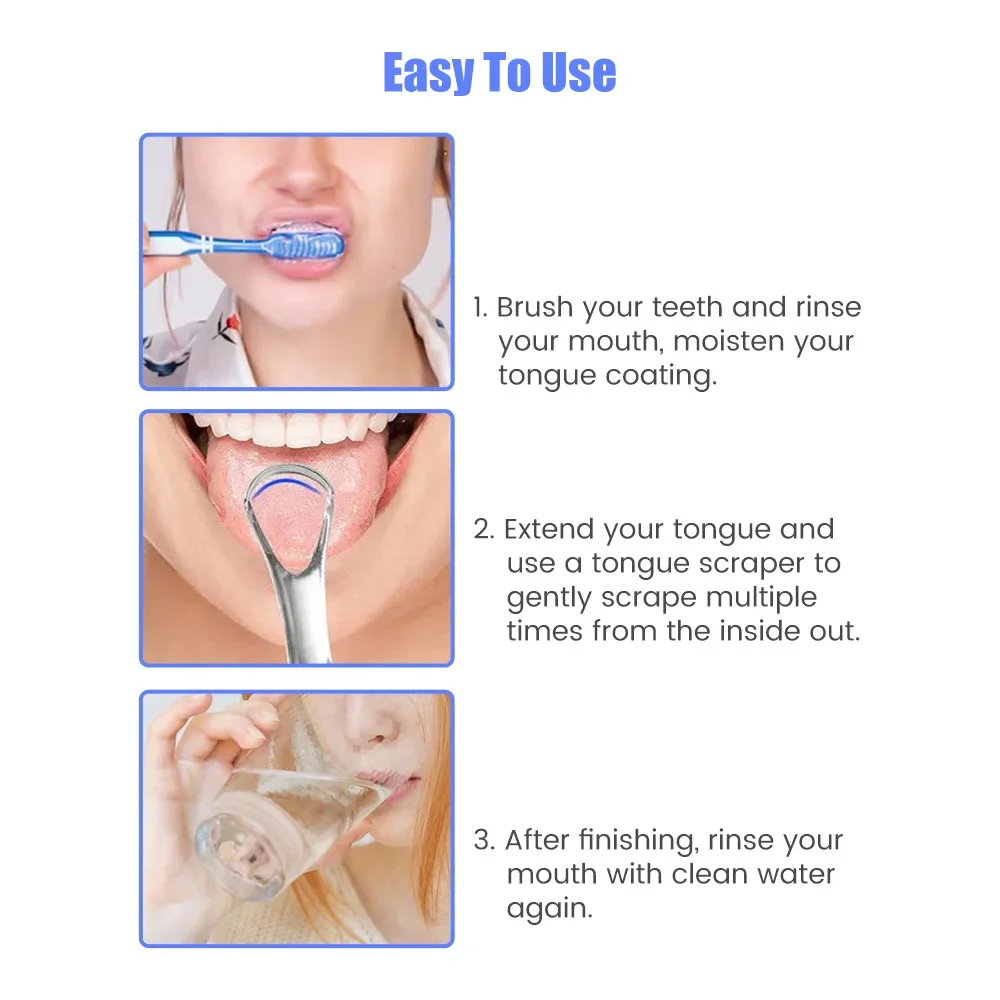 Easy To Use

1. Brush your teeth and rinse your mouth, moisten your tongue coating.

2. Extend your tongue and use a tongue scraper to gently scrape multiple times from the inside out.

3. After finishing, rinse your mouth with clean water again.