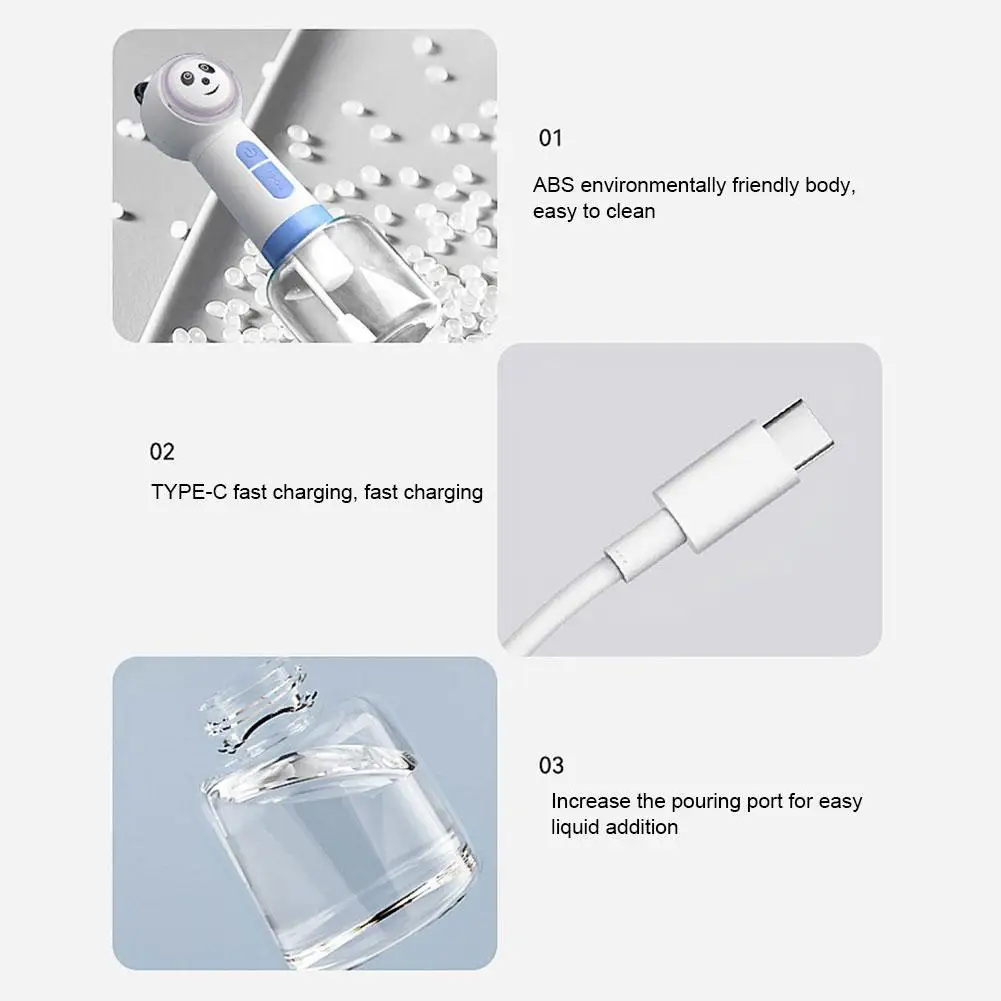 01

ABS environmentally friendly body, easy to clean

02

TYPE-C fast charging, fast charging

03

Increase the pouring port for easy liquid addition