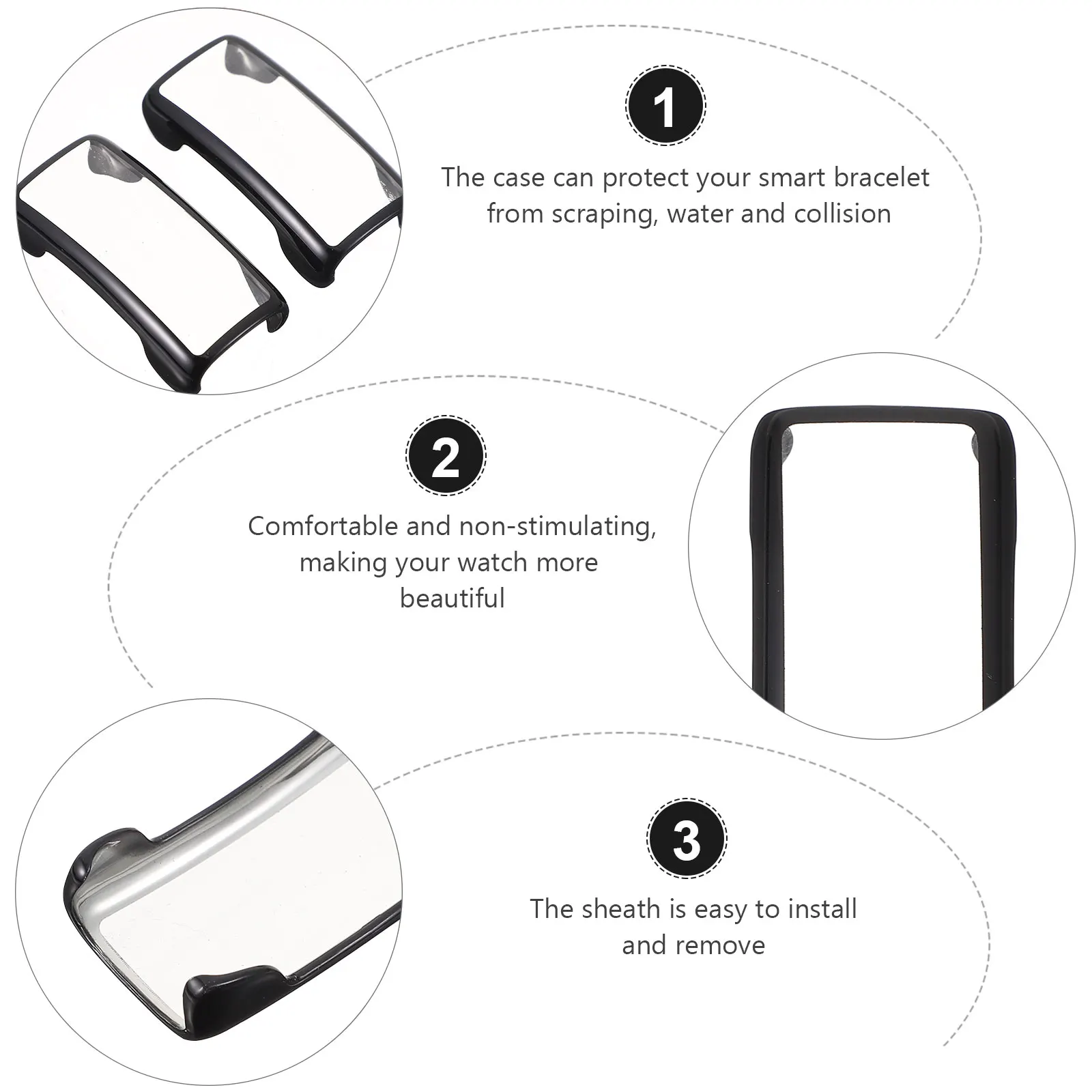 1

The case can protect your smart bracelet from scraping, water and collision

2

Comfortable and non-stimulating, making your watch more beautiful

3

The sheath is easy to install and remove