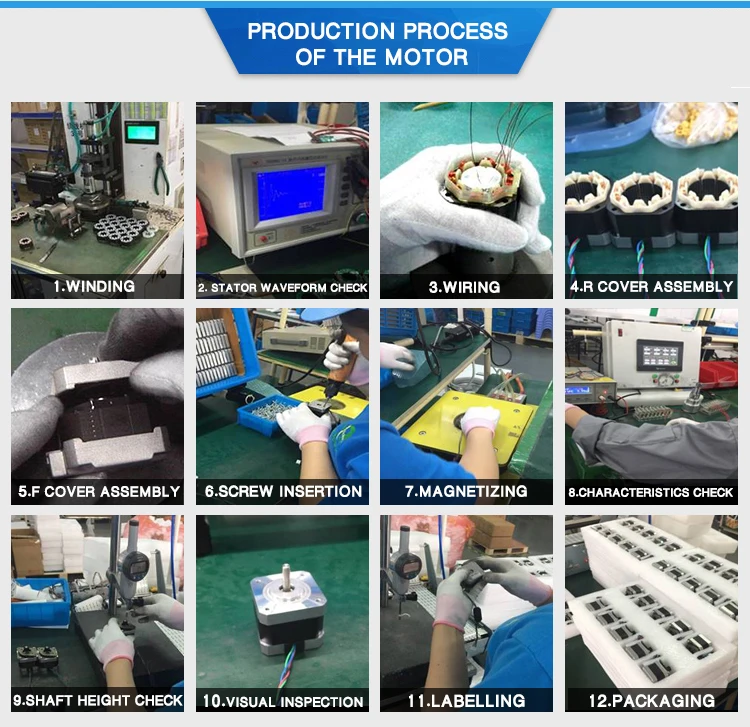 PRODUCTION PROCESS OF THE MOTOR

1.WINDING

2. STATOR WAVEFORM CHECK

3.WIRING

4.R COVER ASSEMBLY

5.F COVER ASSEMBLY

6.SCREW INSERTION

7.MAGNETIZING

8.CHARACTERISTICS CHECK

9.SHAFT HEIGHT CHECK

10.VISUAL INSPECTION

11.LABELLING

12.PACKAGING