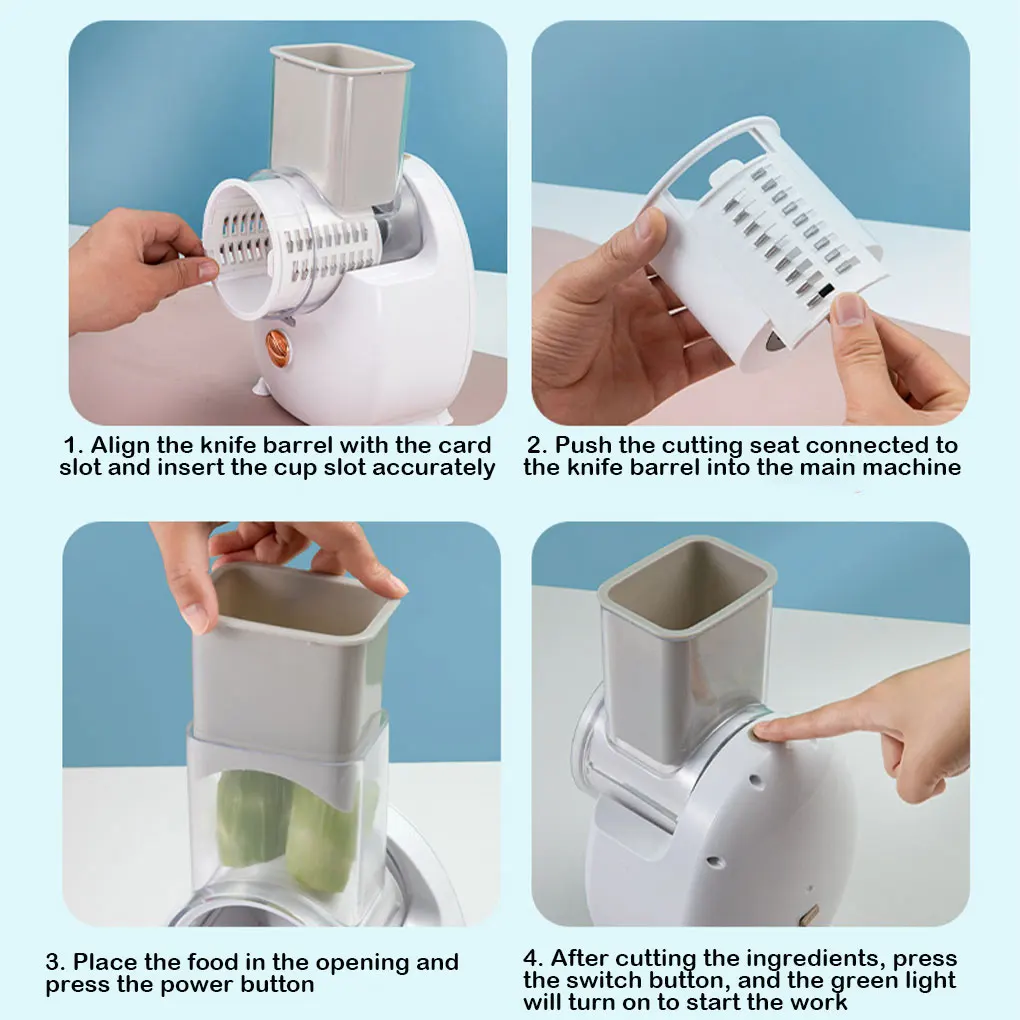 1. Align the knife barrel with the card slot and insert the cup slot accurately

2. Push the cutting seat connected to the knife barrel into the main machine

3. Place the food in the opening and press the power button

4. After cutting the ingredients, press the switch button, and the green light will turn on to start the work