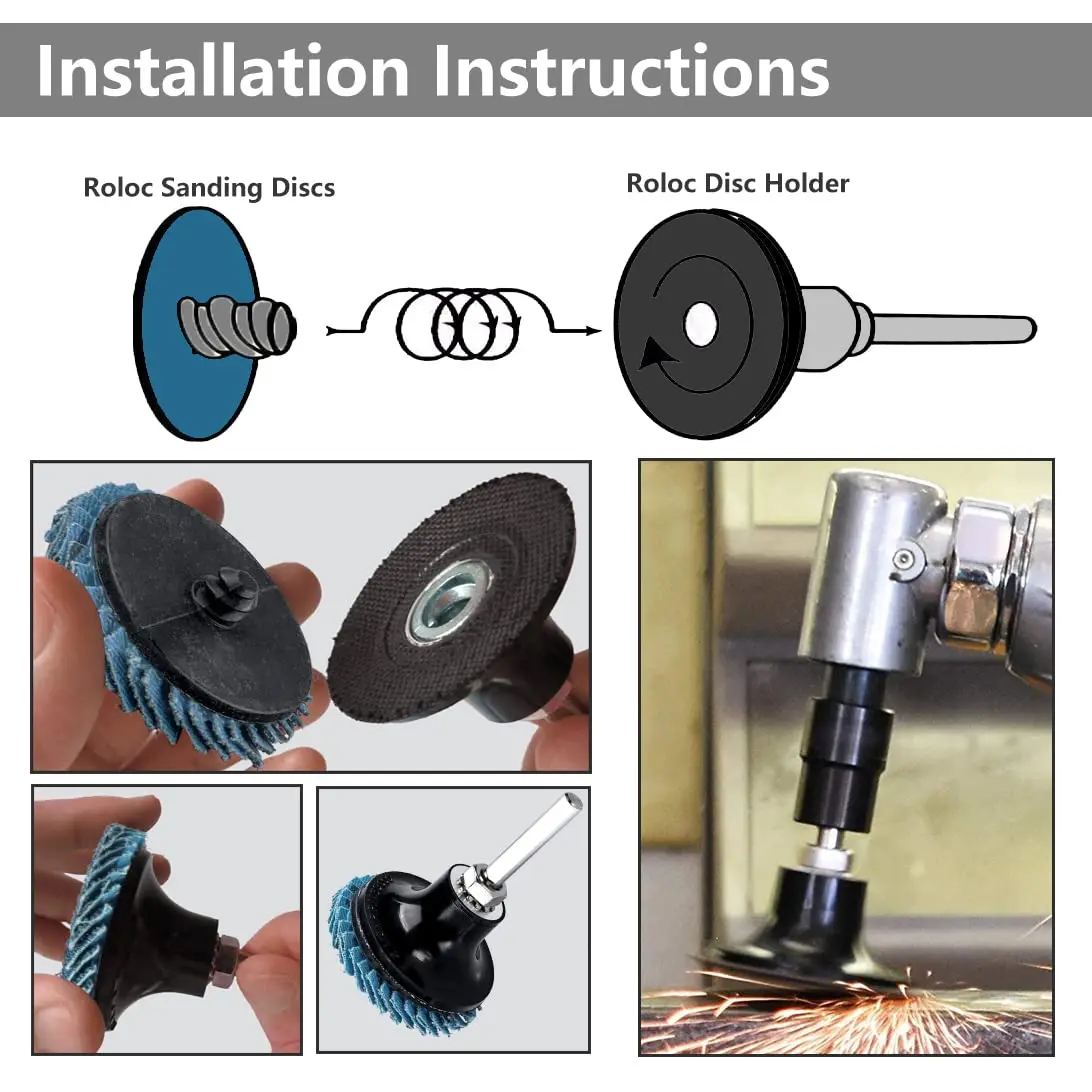 Installation Instructions

Roloc Sanding Discs

Roloc Disc Holder