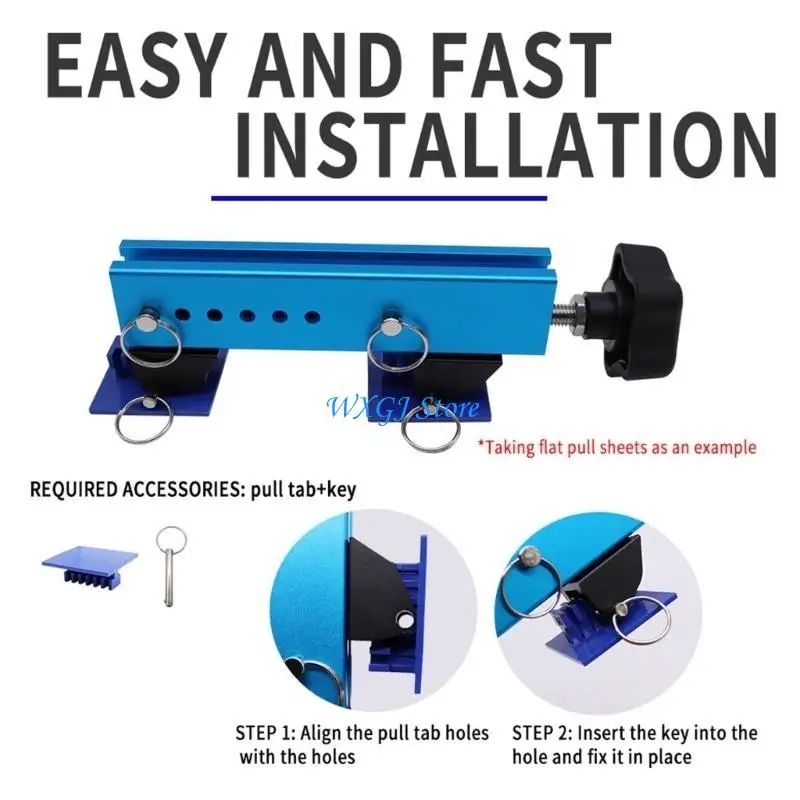 EASY AND FAST INSTALLATION

WXGJ Store

*Taking flat pull sheets as an example

REQUIRED ACCESSORIES: pull tab+key

STEP 1: Align the pull tab holes with the holes

STEP 2: Insert the key into the hole and fix it in place