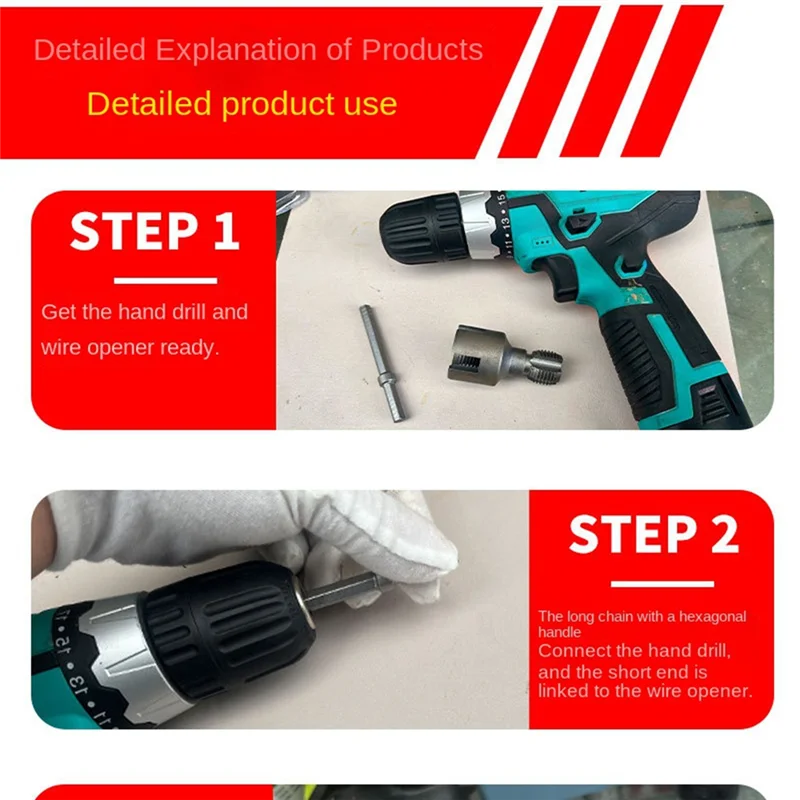 Detailed Explanation of Products

Detailed product use

STEP 1

Get the hand drill and wire opener ready.

STEP 2

The long chain with a hexagonal handle
Connect the hand drill, and the short end is linked to the wire opener.