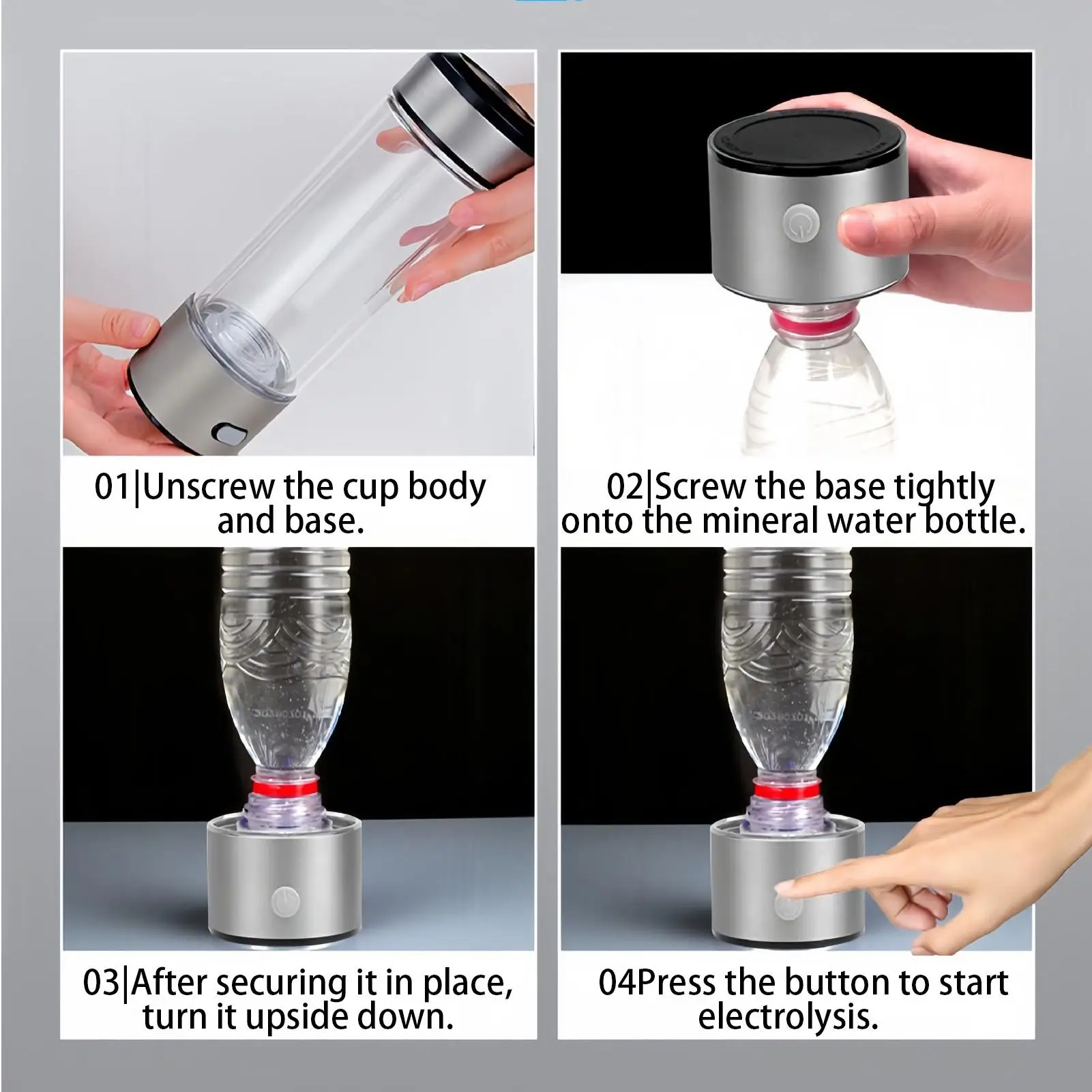 01|Unscrew the cup body and base.

02|Screw the base tightly onto the mineral water bottle.

03|After securing it in place, turn it upside down.

04Press the button to start electrolysis.