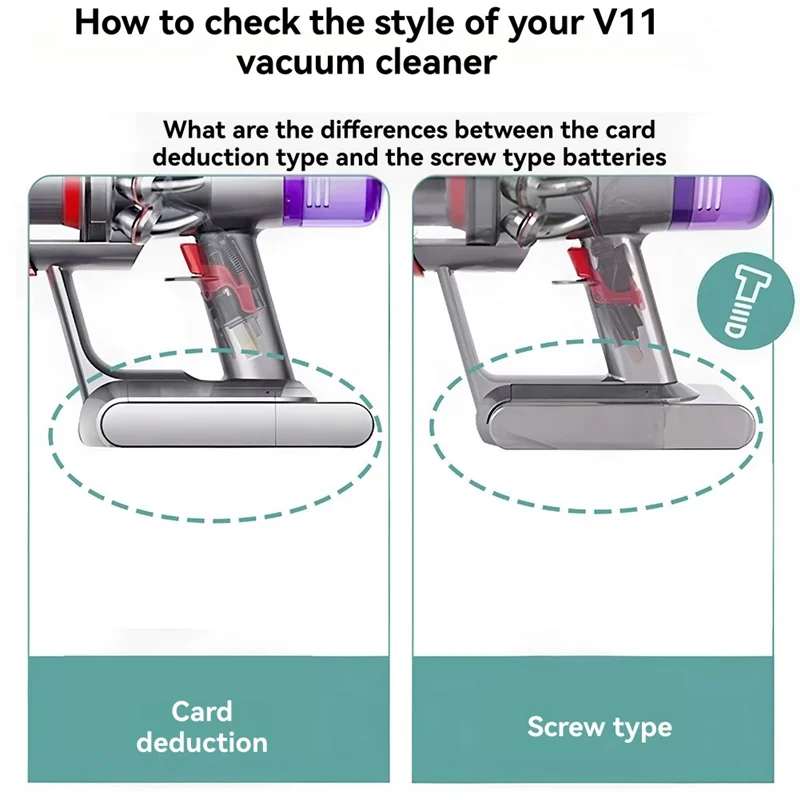 How to check the style of your V11 vacuum cleaner

What are the differences between the card deduction type and the screw type batteries

Card deduction

Screw type