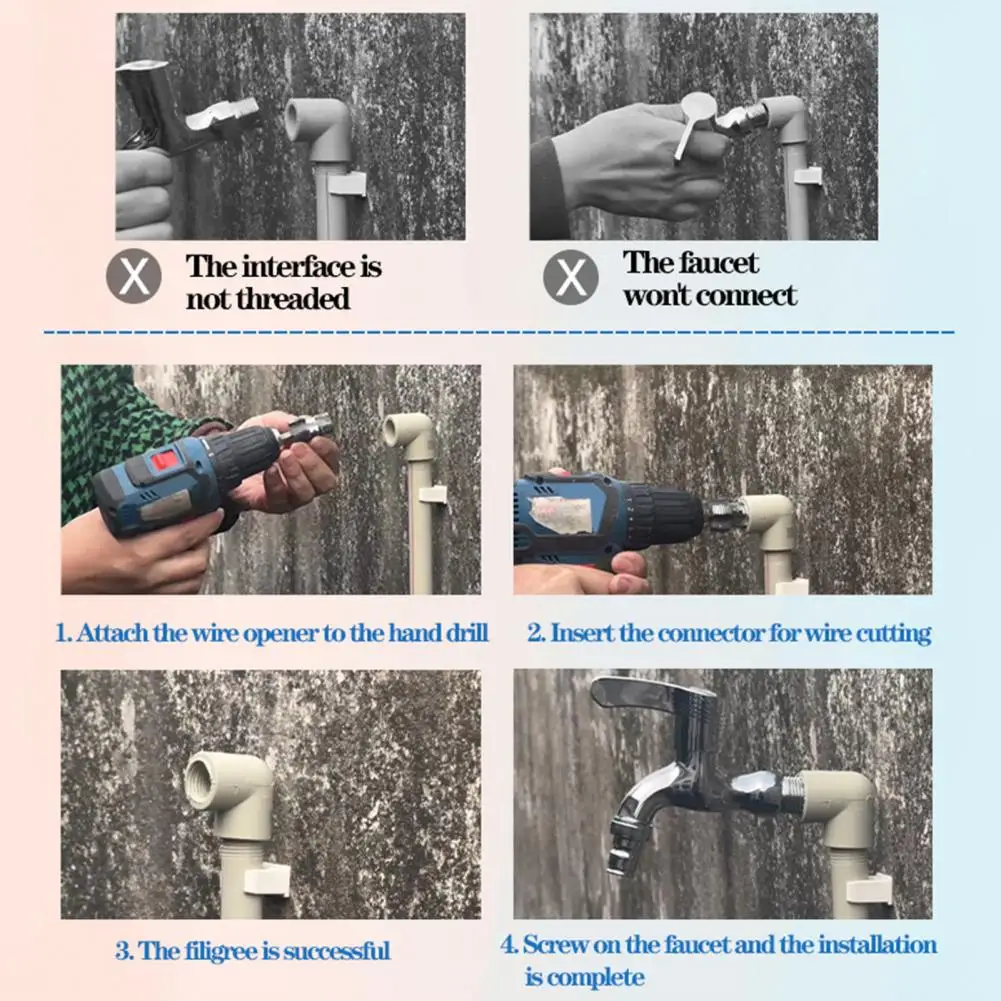 X The interface is not threaded

X The faucet won't connect

1. Attach the wire opener to the hand drill

2. Insert the connector for wire cutting

3. The filigree is successful

4. Screw on the faucet and the installation is complete