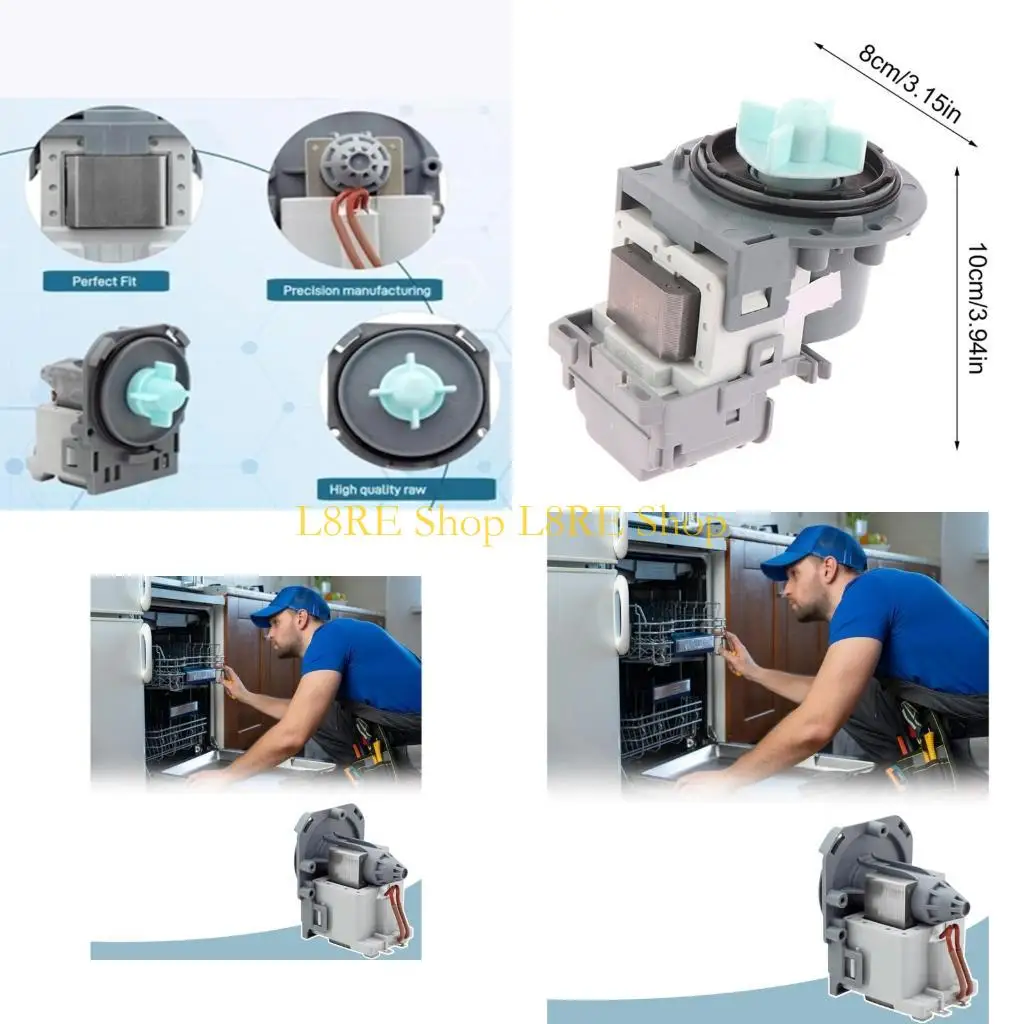 Perfect Fit

Precision manufacturing

High quality raw

8cm/3.15in

10cm/3.94in

L8RE Shop L8RE Shop