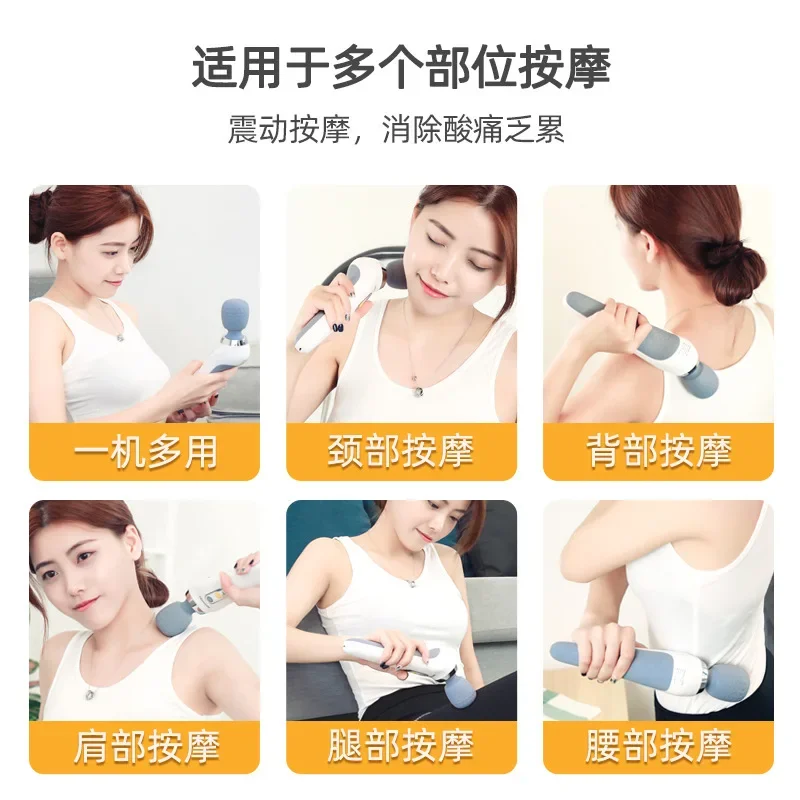 适用于多个部位按摩

震动按摩，消除酸痛之累

一机多用

颈部按摩

背部按摩

肩部按摩

腿部按摩

腰部按摩