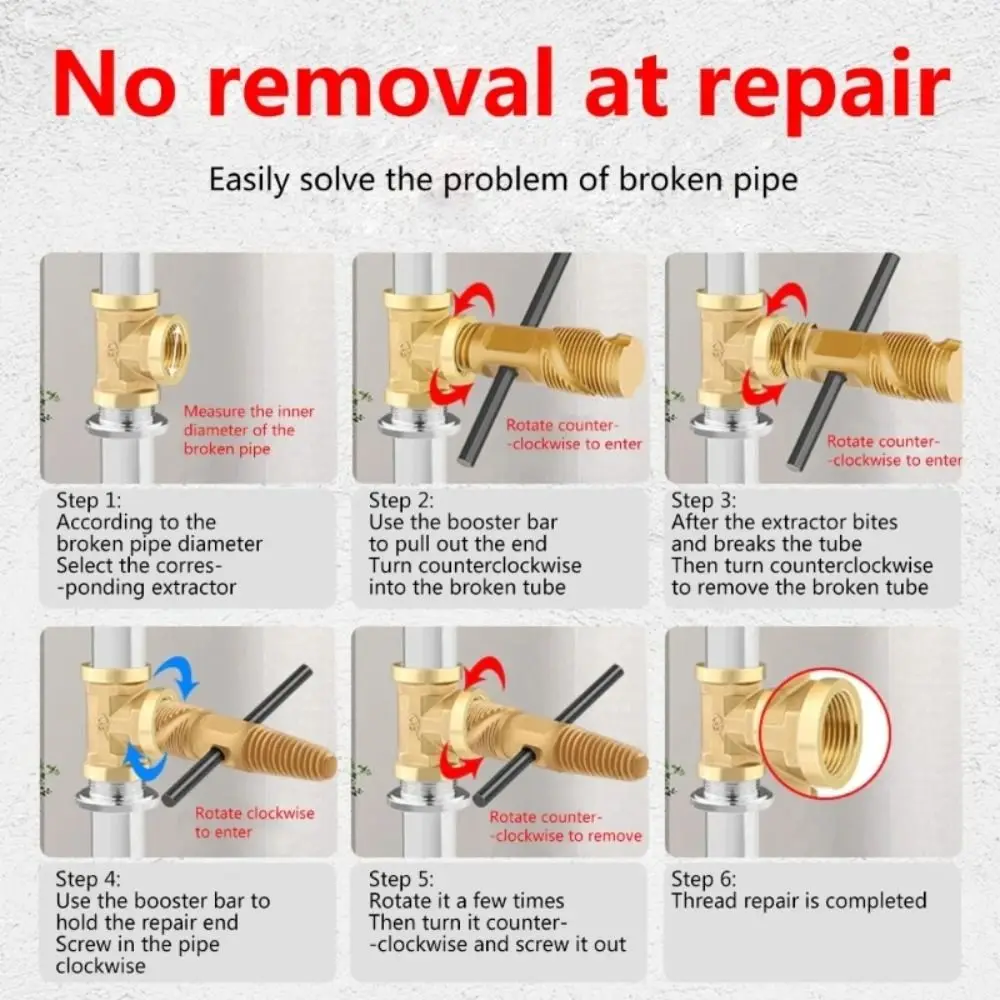 No removal at repair

Easily solve the problem of broken pipe

Measure the inner diameter of the broken pipe

Step 1:
According to the broken pipe diameter
Select the corres-
-ponding extractor

Rotate counter-
-clockwise to enter

Step 2:
Use the booster bar to pull out the end
Turn counterclockwise into the broken tube

Rotate counter-
-clockwise to enter

Step 3:
After the extractor bites and breaks the tube
Then turn counterclockwise to remove the broken tube

Rotate clockwise to enter

Step 4:
Use the booster bar to hold the repair end
Screw in the pipe clockwise

Rotate counter-
-clockwise to remove

Step 5:
Rotate it a few times
Then turn it counter-
-clockwise and screw it out

Step 6:
Thread repair is completed