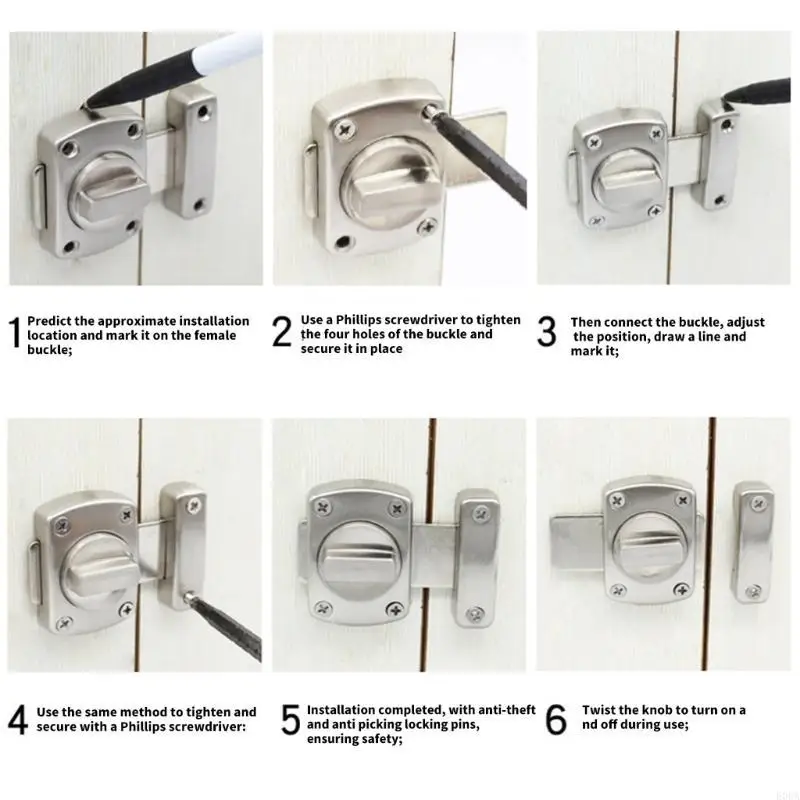 1 Predict the approximate installation location and mark it on the female buckle;

2 Use a Phillips screwdriver to tighten the four holes of the buckle and secure it in place

3 Then connect the buckle, adjust the position, draw a line and mark it;

4 Use the same method to tighten and secure with a Phillips screwdriver:

5 Installation completed, with anti-theft and anti picking locking pins, ensuring safety;

6 Twist the knob to turn on a nd off during use;