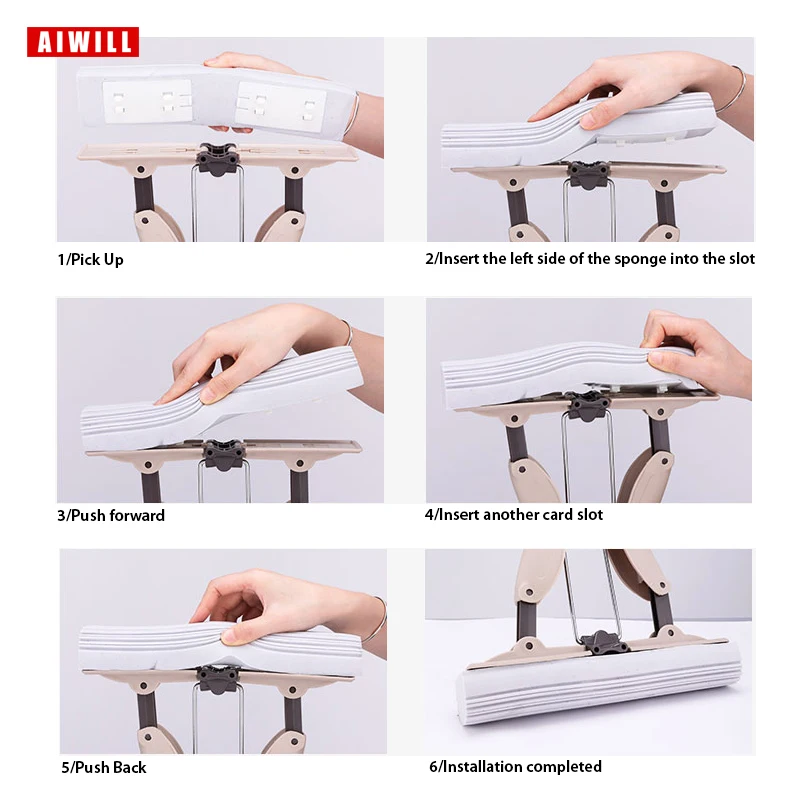 AIWILL

1/Pick Up

2/Insert the left side of the sponge into the slot

3/Push forward

4/Insert another card slot

5/Push Back

6/Installation completed