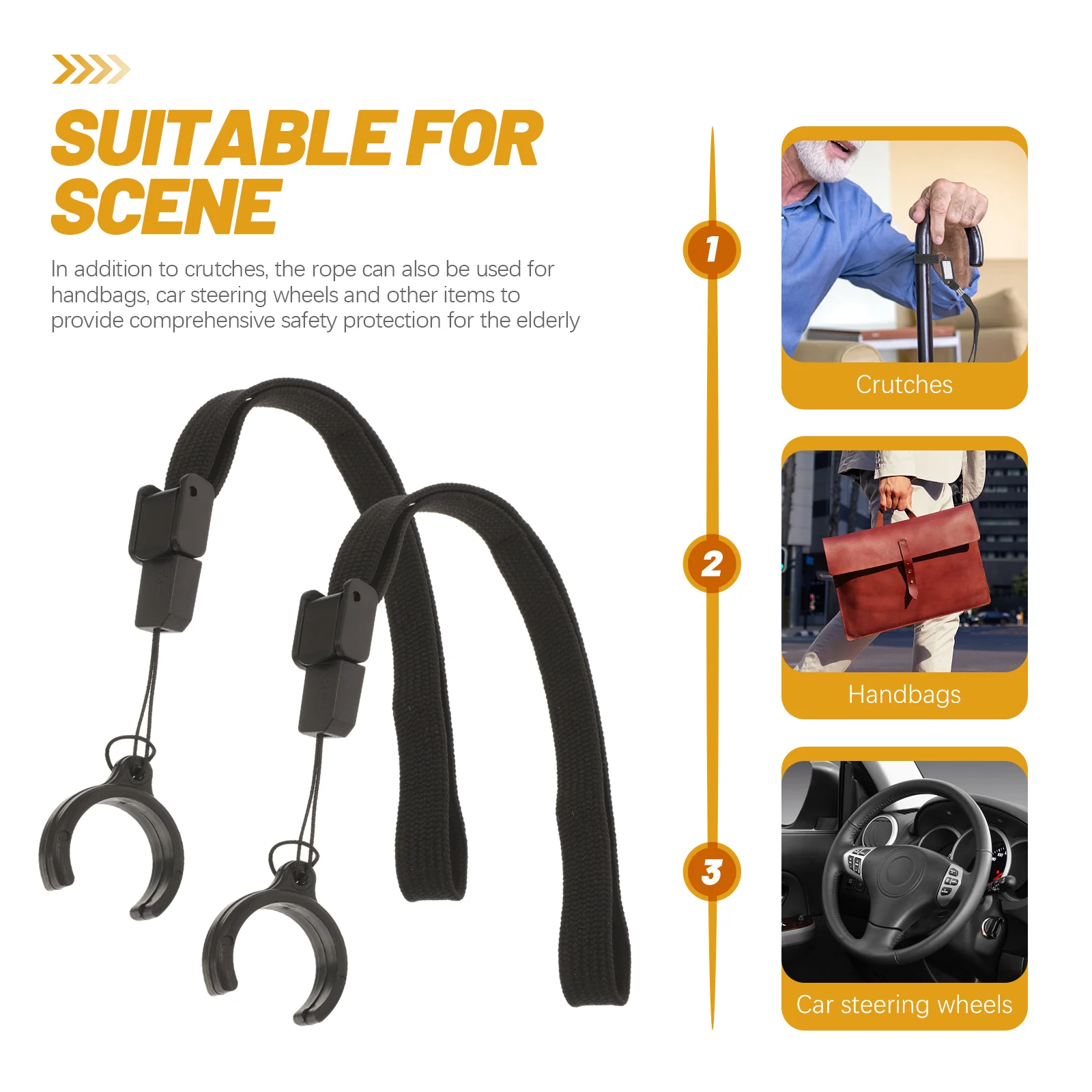 SUITABLE FOR SCENE

In addition to crutches, the rope can also be used for handbags, car steering wheels and other items to provide comprehensive safety protection for the elderly

1

Crutches

2

Handbags

3

Car steering wheels