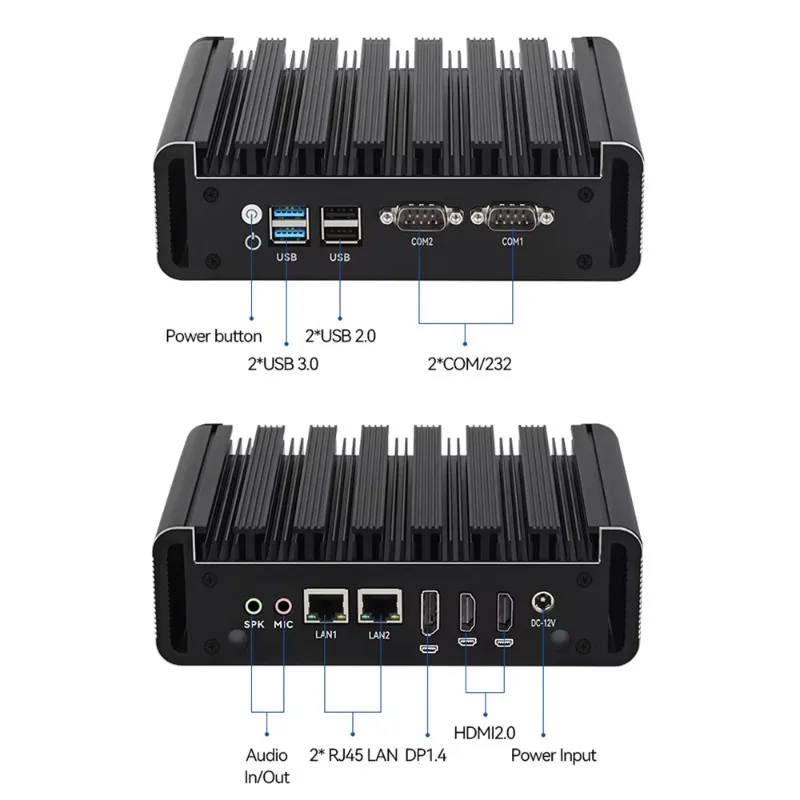 USB USB COM2 COM1

Power button
2*USB 2.0
2*USB 3.0
2*COM/232

SPK MIC LAN1 LAN2 DC-12V

Audio In/Out
2* RJ45 LAN
DP1.4
HDMI2.0
Power Input