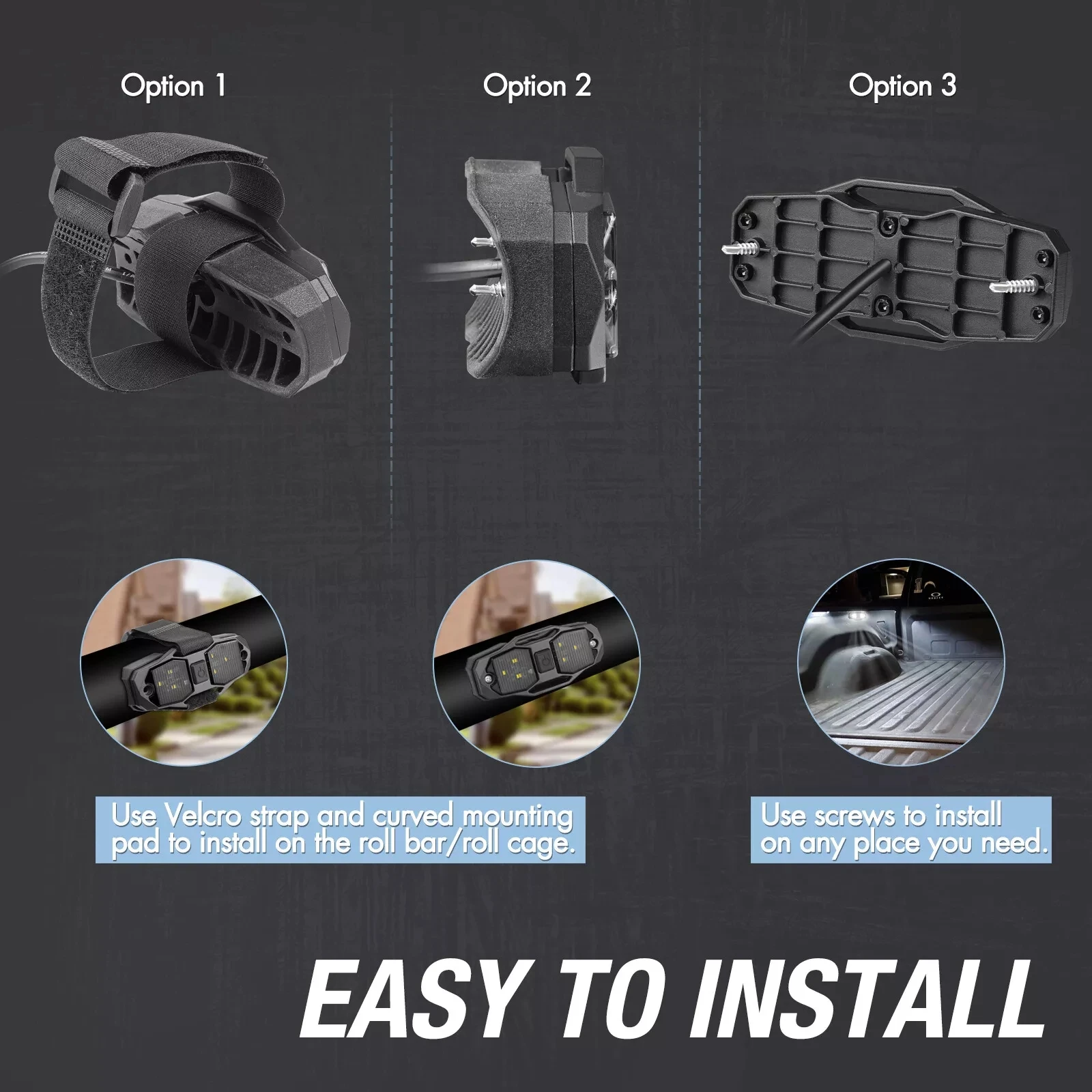 Option 1

Option 2

Option 3

Use Velcro strap and curved mounting pad to install on the roll bar/roll cage.

Use screws to install on any place you need.

EASY TO INSTALL