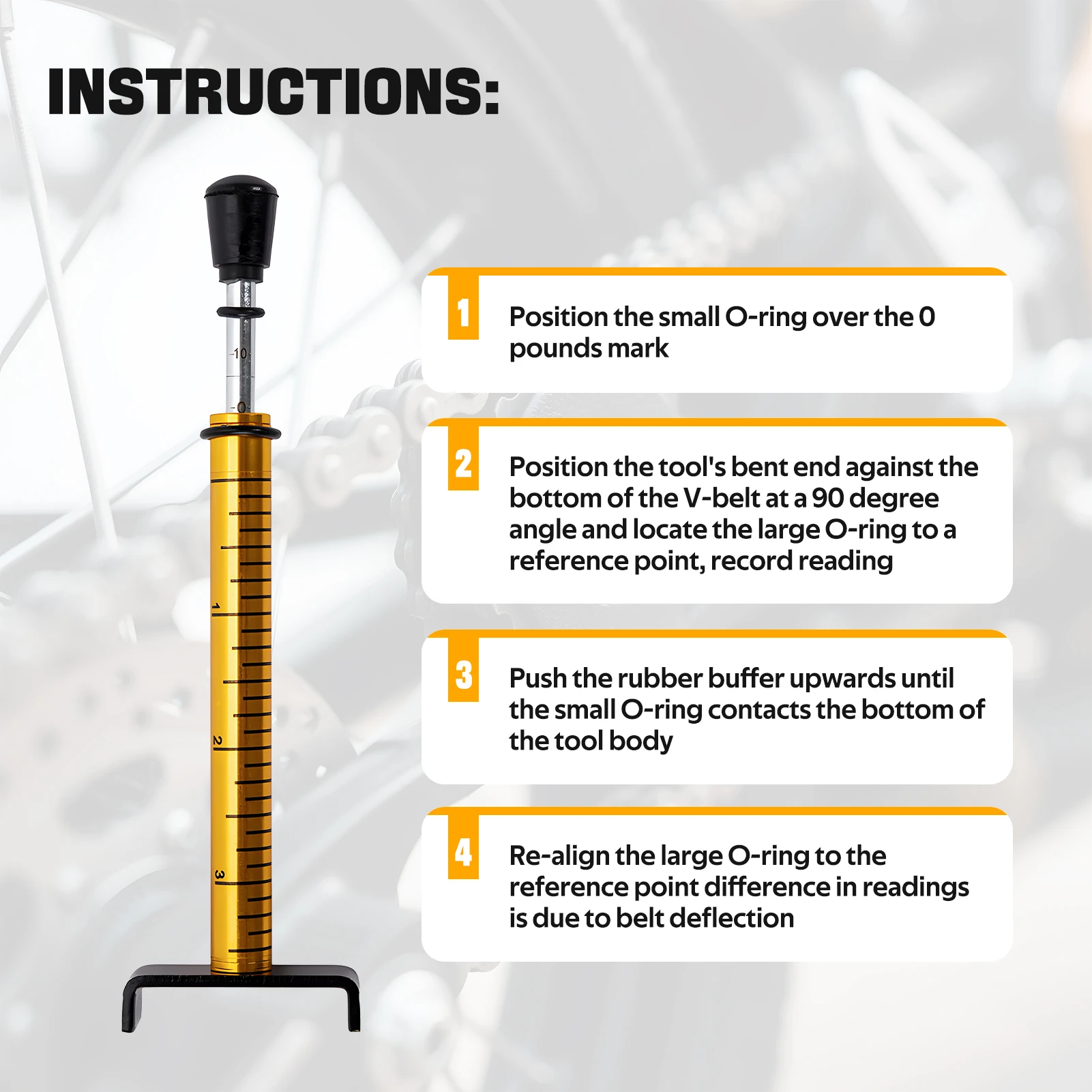 INSTRUCTIONS:

10
0
1
2
3

1
Position the small O-ring over the 0 pounds mark

2
Position the tool's bent end against the bottom of the V-belt at a 90 degree angle and locate the large O-ring to a reference point, record reading

3
Push the rubber buffer upwards until the small O-ring contacts the bottom of the tool body

4
Re-align the large O-ring to the reference point difference in readings is due to belt deflection