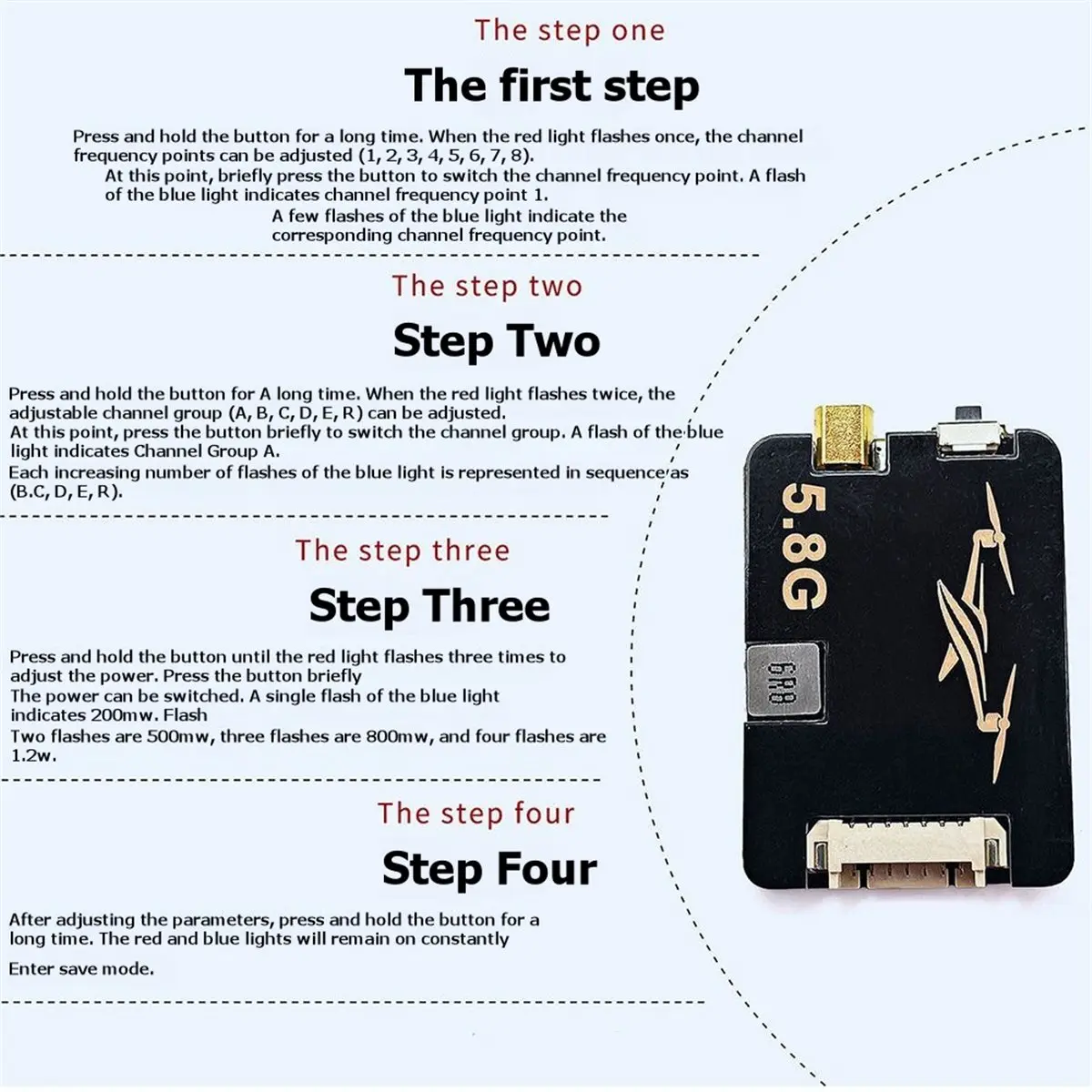 The step one

The first step

Press and hold the button for a long time. When the red light flashes once, the channel frequency points can be adjusted (1, 2, 3, 4, 5, 6, 7, 8).

At this point, briefly press the button to switch the channel frequency point. A flash of the blue light indicates channel frequency point 1.

A few flashes of the blue light indicate the corresponding channel frequency point.

The step two

Step Two

Press and hold the button for A long time. When the red light flashes twice, the adjustable channel group (A, B, C, D, E, R) can be adjusted.
At this point, press the button briefly to switch the channel group. A flash of the blue light indicates Channel Group A.
Each increasing number of flashes of the blue light is represented in sequence as (B.C, D, E, R).

The step three

Step Three

Press and hold the button until the red light flashes three times to adjust the power. Press the button briefly
The power can be switched. A single flash of the blue light indicates 200mw. Flash
Two flashes are 500mw, three flashes are 800mw, and four flashes are 1.2w.

The step four

Step Four

After adjusting the parameters, press and hold the button for a long time. The red and blue lights will remain on constantly

Enter save mode.

5.8G

6R8