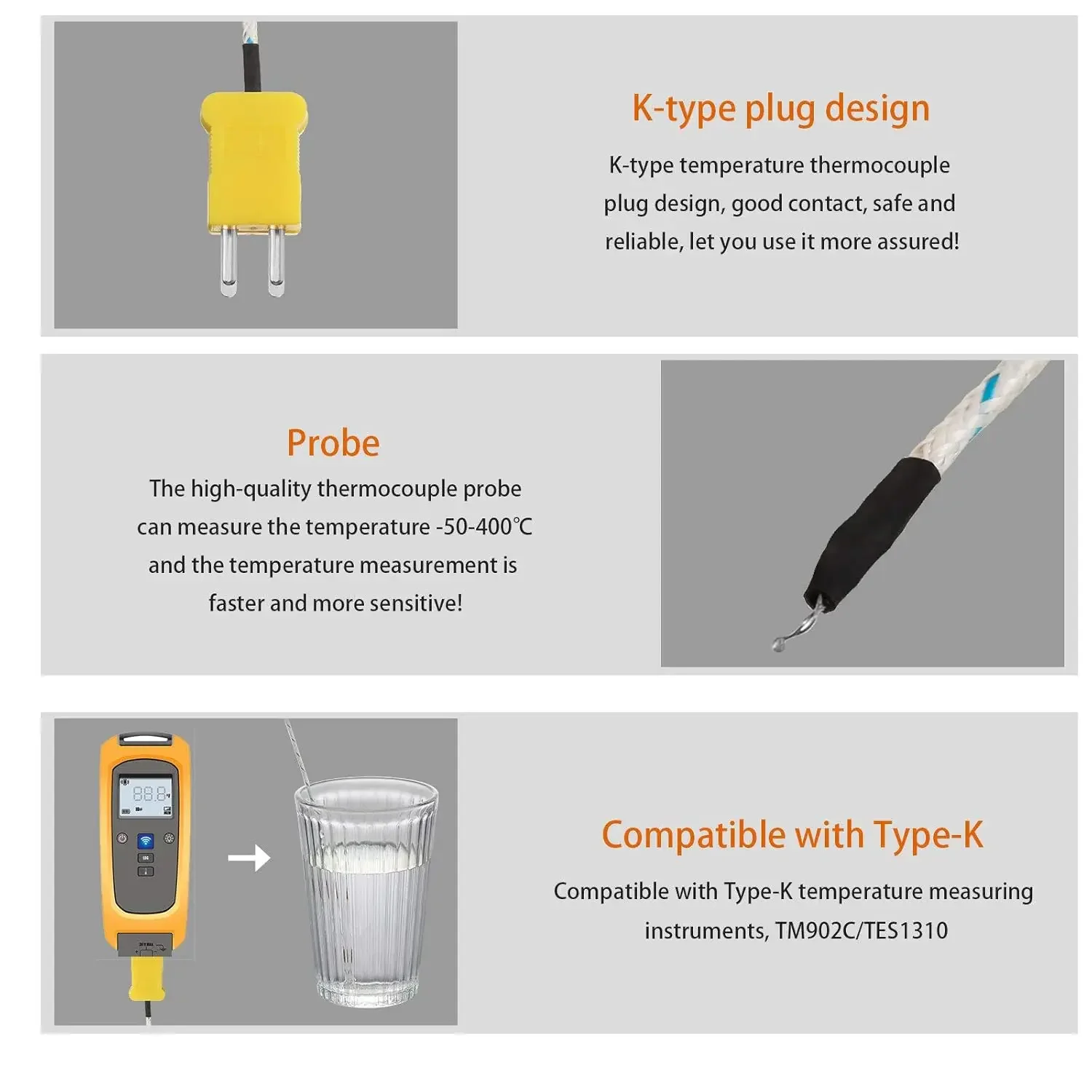 K-type plug design

K-type temperature thermocouple plug design, good contact, safe and reliable, let you use it more assured!

Probe

The high-quality thermocouple probe can measure the temperature -50-400℃ and the temperature measurement is faster and more sensitive!

88.8

Compatible with Type-K

Compatible with Type-K temperature measuring instruments, TM902C/TES1310