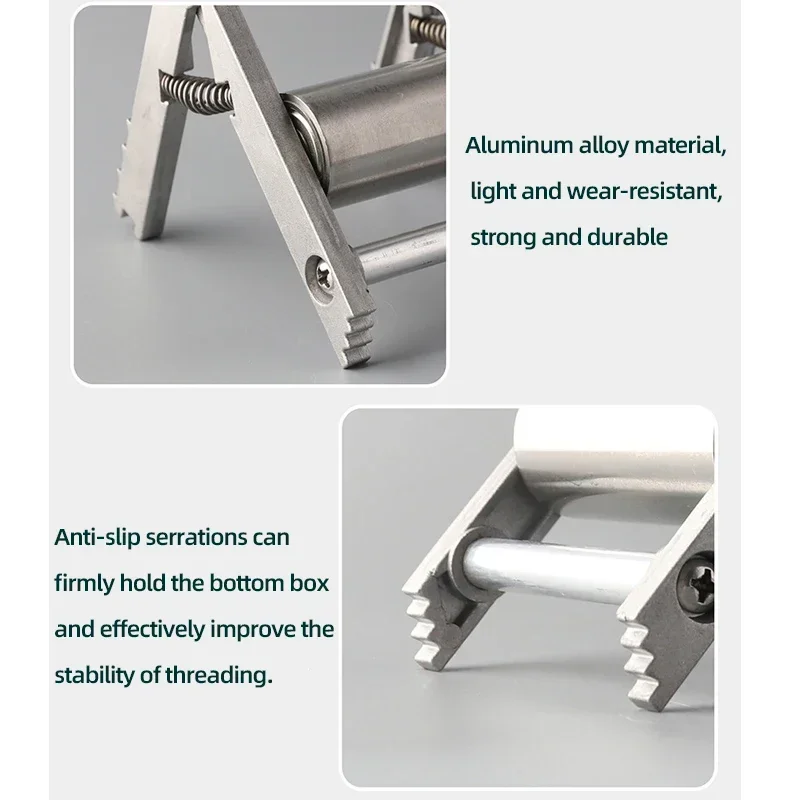 Aluminum alloy material, light and wear-resistant, strong and durable

Anti-slip serrations can firmly hold the bottom box and effectively improve the stability of threading.