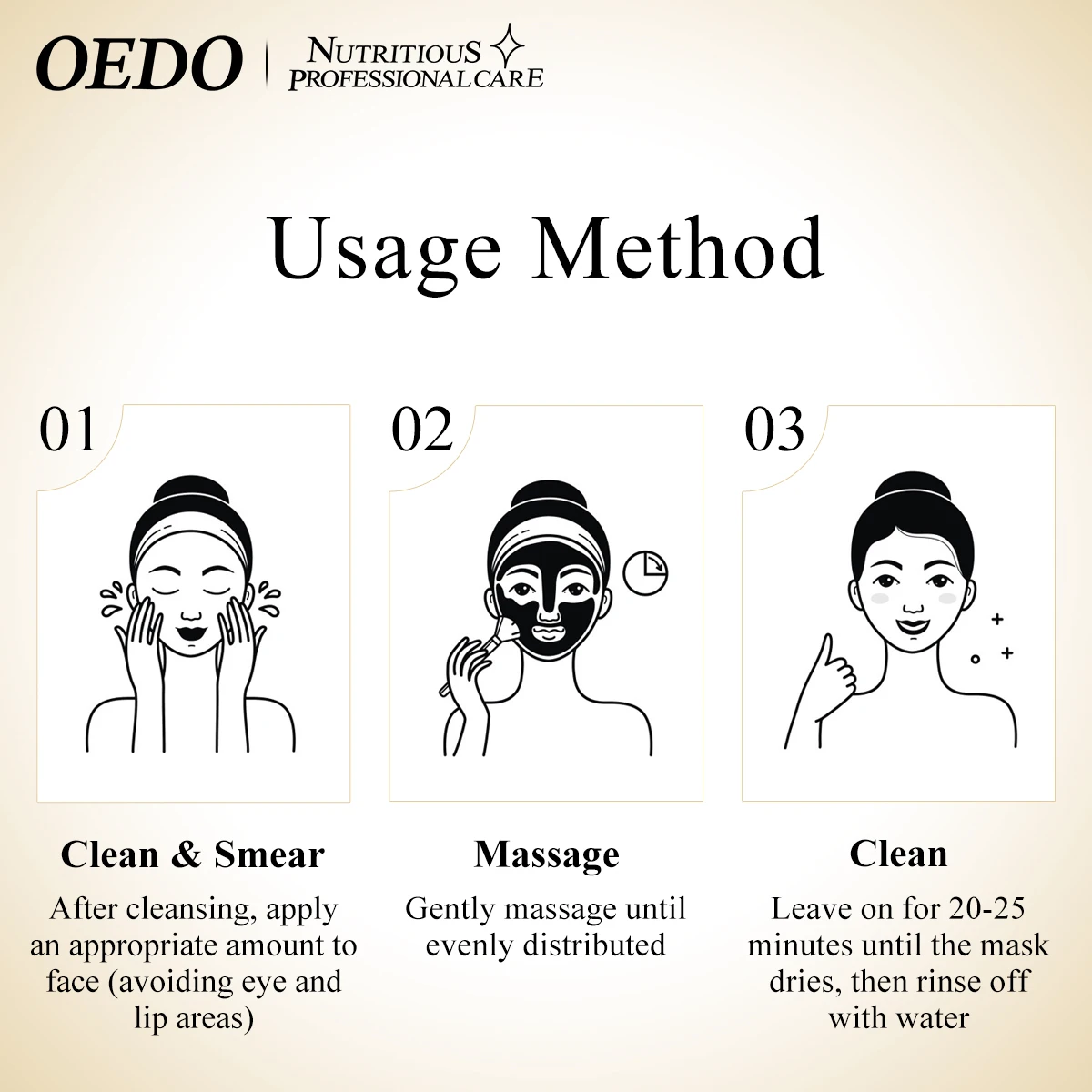 OEDO | NUTRITIOUS PROFESSIONAL CARE

Usage Method

01

Clean & Smear

After cleansing, apply an appropriate amount to face (avoiding eye and lip areas)

02

Massage

Gently massage until evenly distributed

03

Clean

Leave on for 20-25 minutes until the mask dries, then rinse off with water